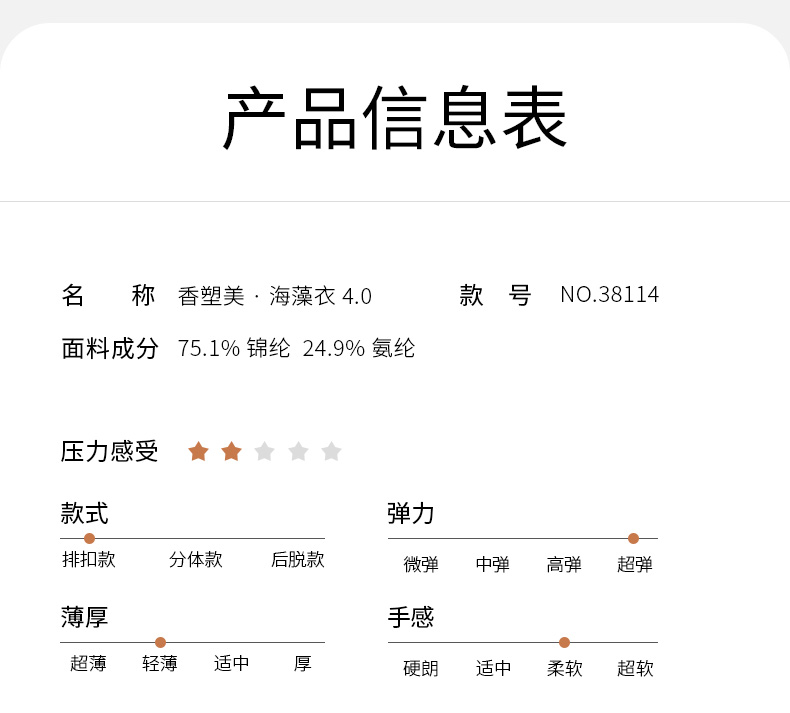 产品信息表

名　　称　香塑美 · 海藻衣 4.0　　款　号　NO.38114

面料成分　75.1% 锦纶　24.9% 氨纶

压力感受

款式

排扣款　分体款　后脱款

弹力

微弹　中弹　高弹　超弹

薄厚

超薄　轻薄　适中　厚

手感

硬朗　适中　柔软　超软