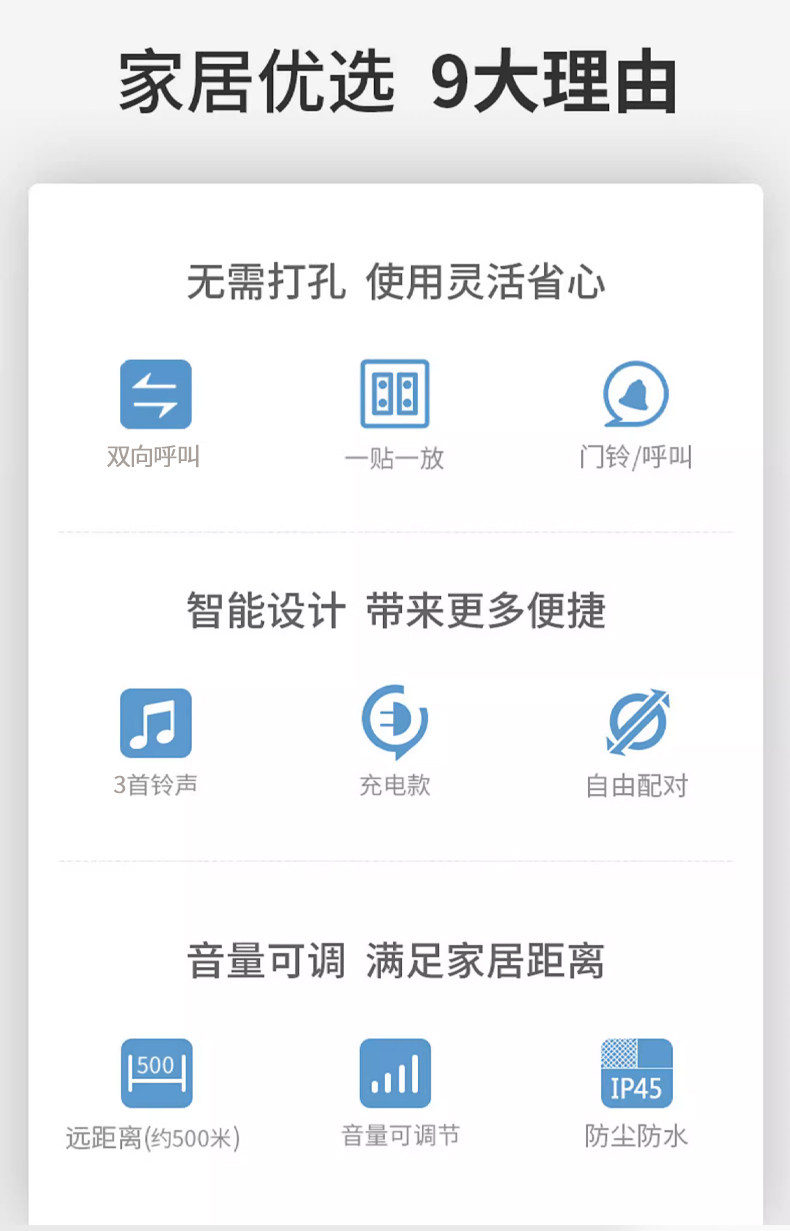 家居优选 9大理由

无需打孔 使用灵活省心

双向呼叫 一贴一放 门铃/呼叫

智能设计 带来更多便捷

3首铃声 充电款 自由配对

音量可调 满足家居距离

500
远距离(约500米) 音量可调节 IP45
防尘防水