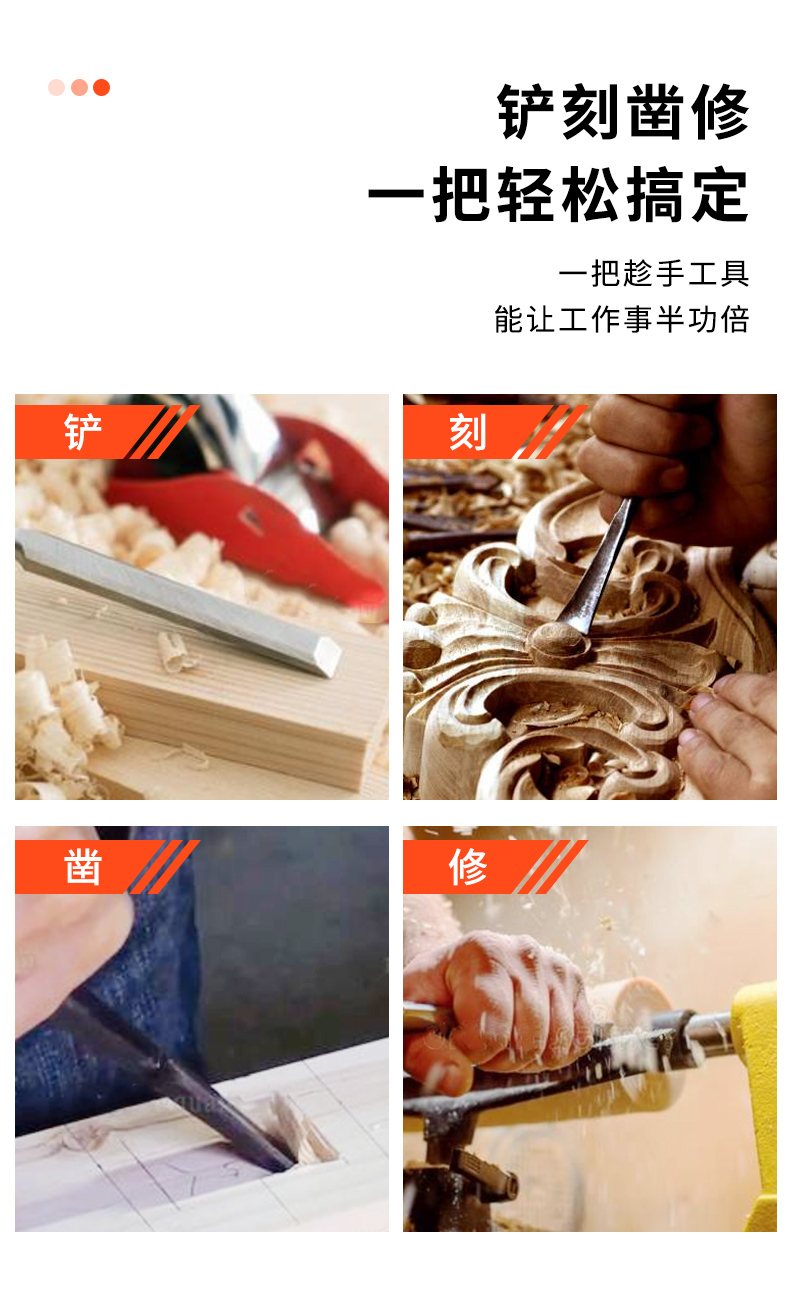 铲刻凿修
一把轻松搞定

一把趁手工具
能让工作事半功倍

铲

刻

凿

修