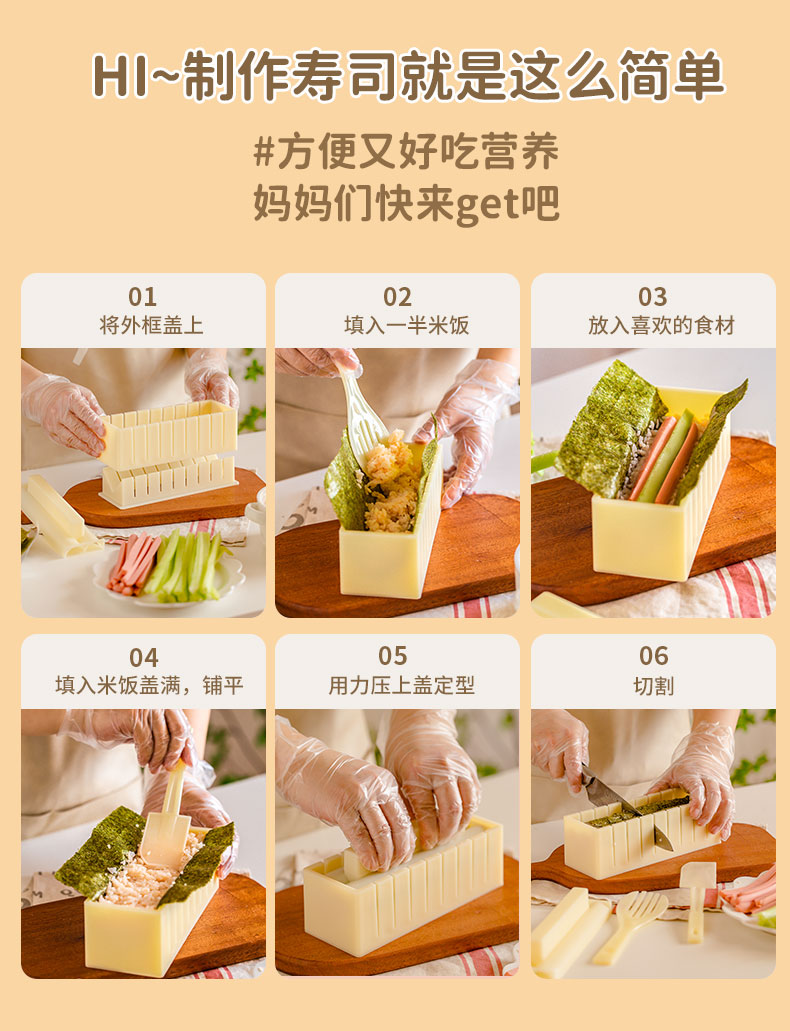 HI~制作寿司就是这么简单

#方便又好吃营养
妈妈们快来get吧

01
将外框盖上

02
填入一半米饭

03
放入喜欢的食材

04
填入米饭盖满，铺平

05
用力压上盖定型

06
切割