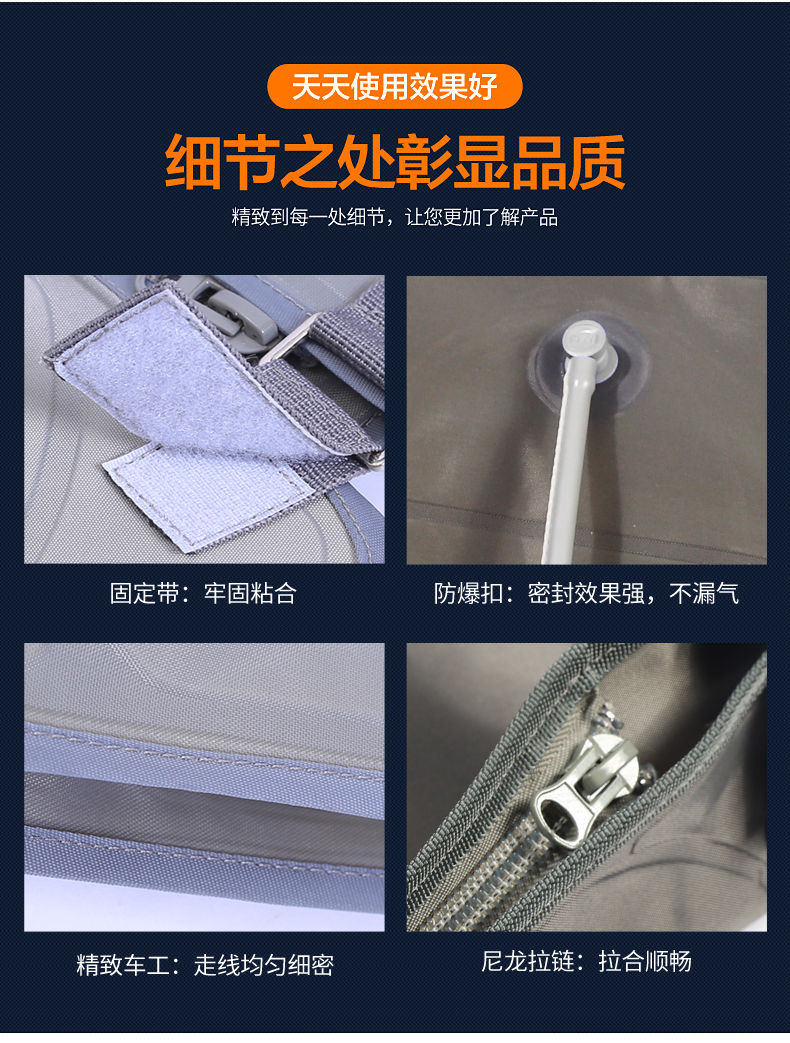 天天使用效果好

细节之处彰显品质

精致到每一处细节，让您更加了解产品

固定带：牢固粘合

防爆扣：密封效果强，不漏气

精致车工：走线均匀细密

尼龙拉链：拉合顺畅