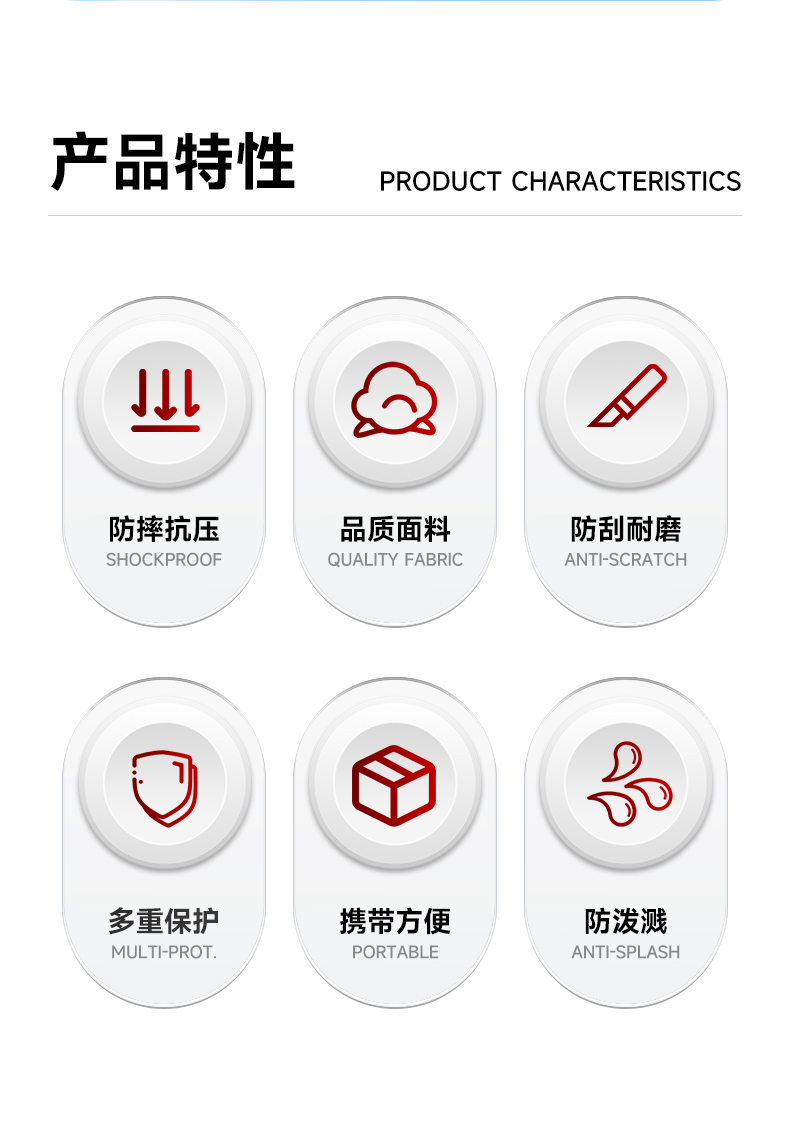 产品特性 PRODUCT CHARACTERISTICS

防摔抗压
SHOCKPROOF

品质面料
QUALITY FABRIC

防刮耐磨
ANTI-SCRATCH

多重保护
MULTI-PROT.

携带方便
PORTABLE

防泼溅
ANTI-SPLASH