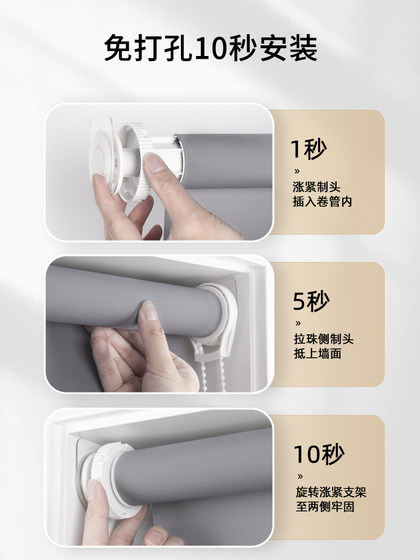 免打孔10秒安装

1秒
»
涨紧制头
插入卷管内

5秒
»
拉珠侧制头
抵上墙面

10秒
»
旋转涨紧支架
至两侧牢固