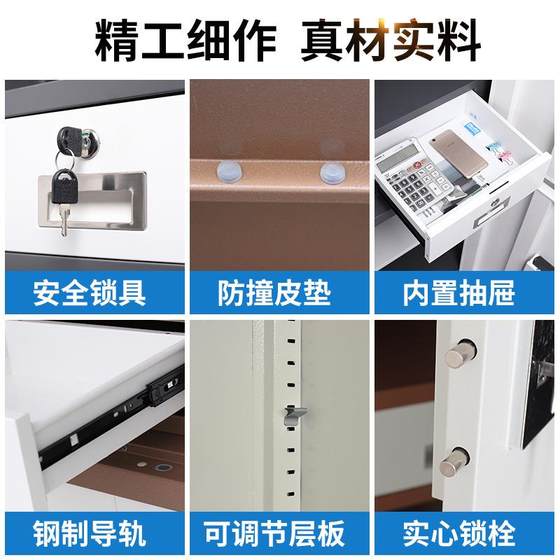 精工细作 真材实料

安全锁具

防撞皮垫

内置抽屉

钢制导轨

可调节层板

实心锁栓