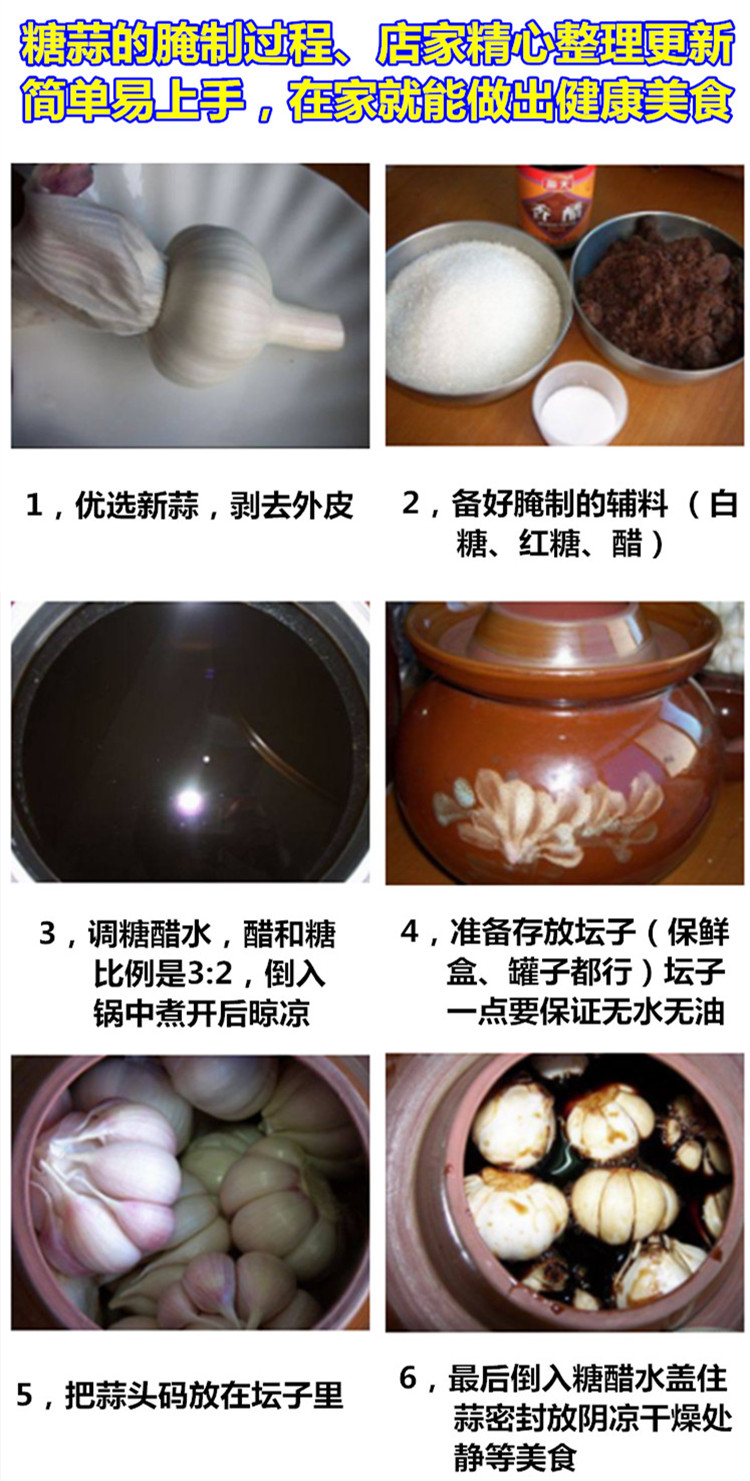 糖蒜的腌制过程、店家精心整理更新
简单易上手，在家就能做出健康美食

香醋

1，优选新蒜，剥去外皮

2，备好腌制的辅料（白糖、红糖、醋）

3，调糖醋水，醋和糖比例是3:2，倒入锅中煮开后晾凉

4，准备存放坛子（保鲜盒、罐子都行）坛子一点要保证无水无油

5，把蒜头码放在坛子里

6，最后倒入糖醋水盖住蒜密封放阴凉干燥处静等美食