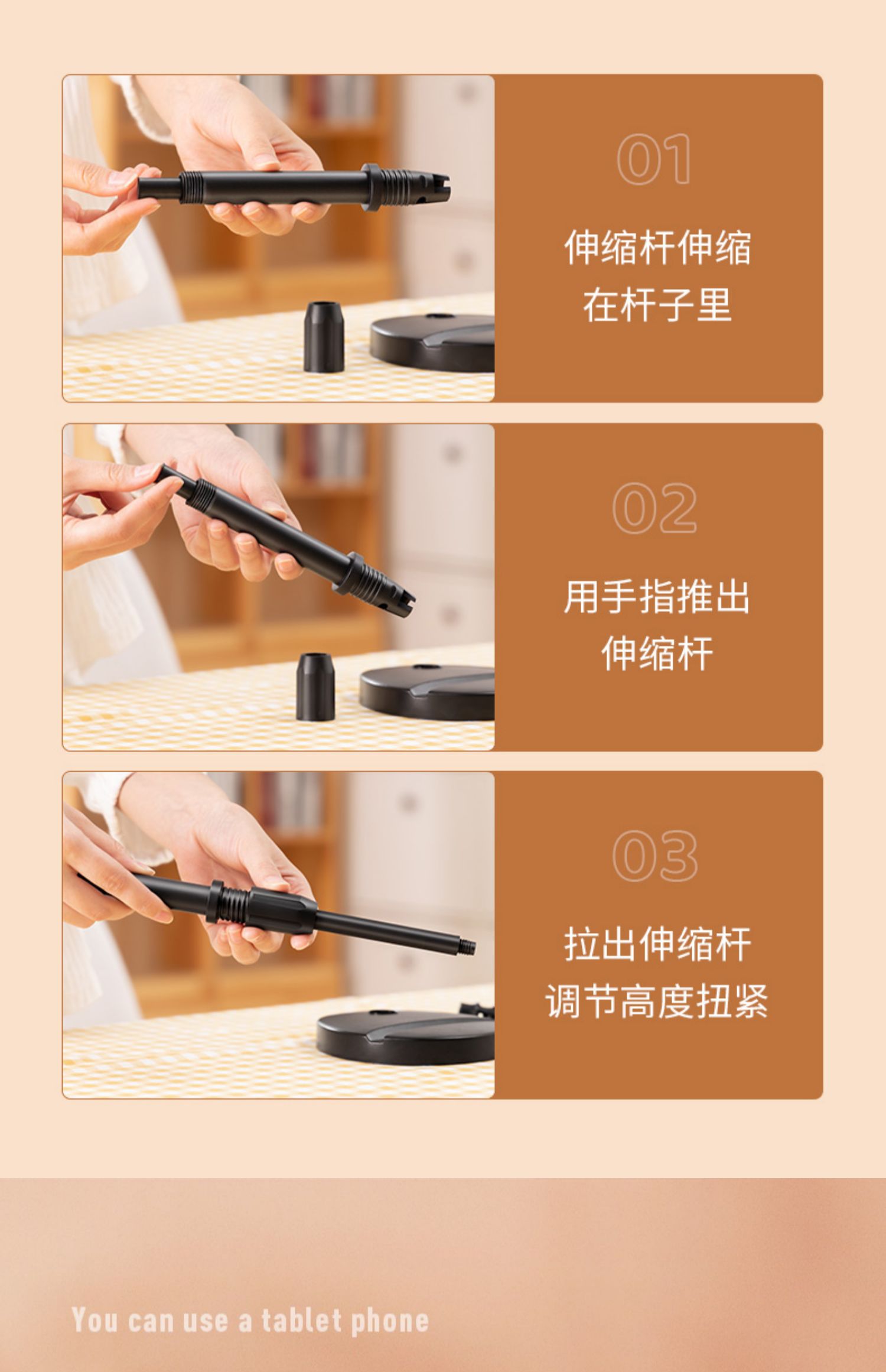 01

伸缩杆伸缩
在杆子里

02

用手指推出
伸缩杆

03

拉出伸缩杆
调节高度扭紧

You can use a tablet phone