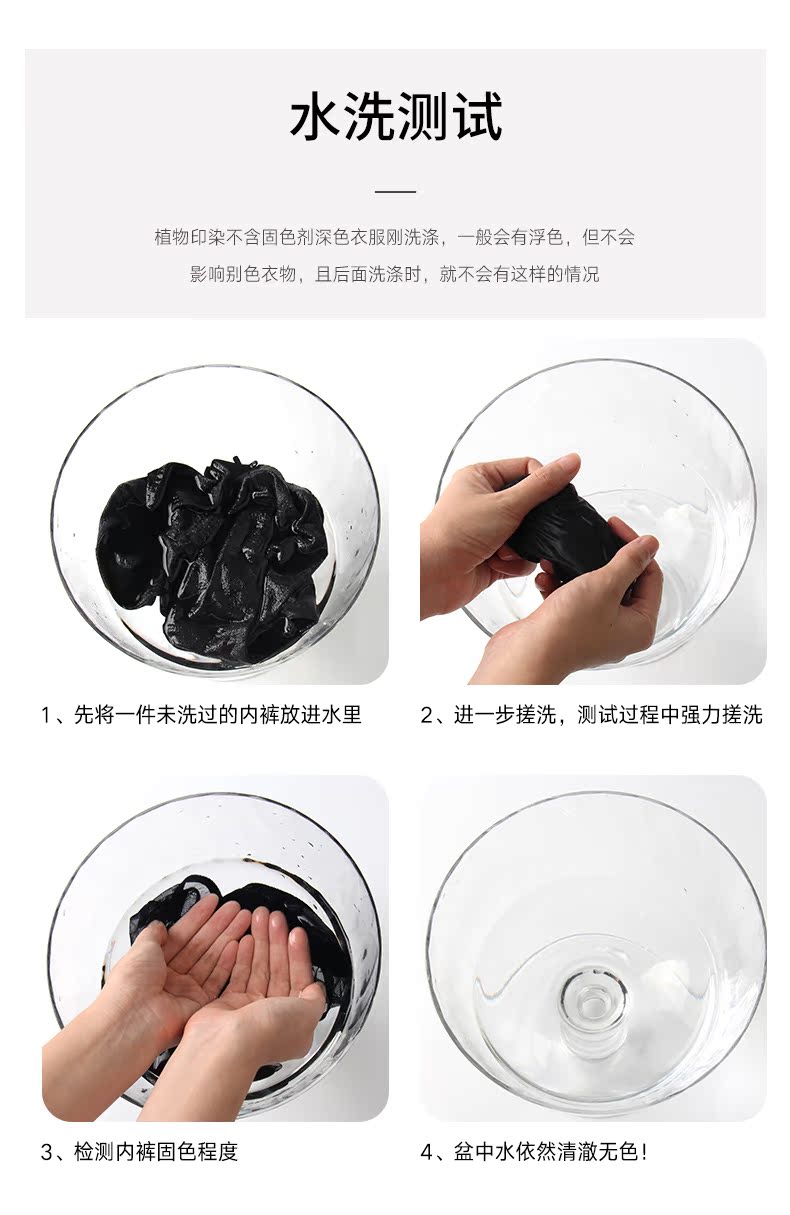 水洗测试

植物印染不含固色剂深色衣服刚洗涤，一般会有浮色，但不会影响别色衣物，且后面洗涤时，就不会有这样的情况

1、先将一件未洗过的内裤放进水里

2、进一步搓洗，测试过程中强力搓洗

3、检测内裤固色程度

4、盆中水依然清澈无色！