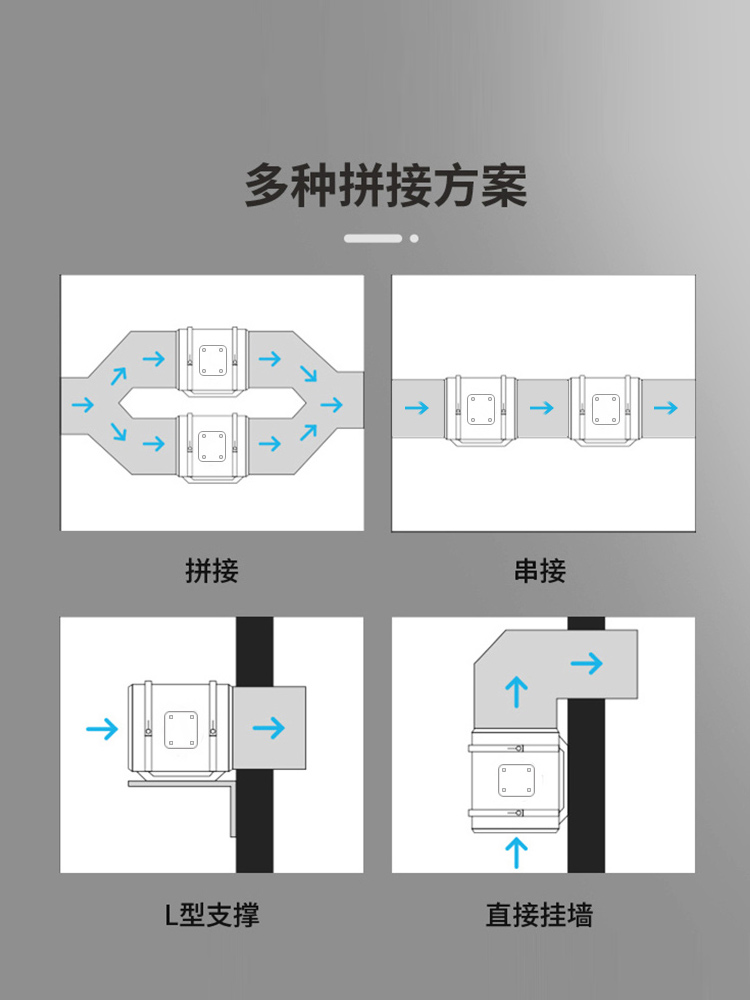 多种拼接方案

拼接

串接

L型支撑

直接挂墙