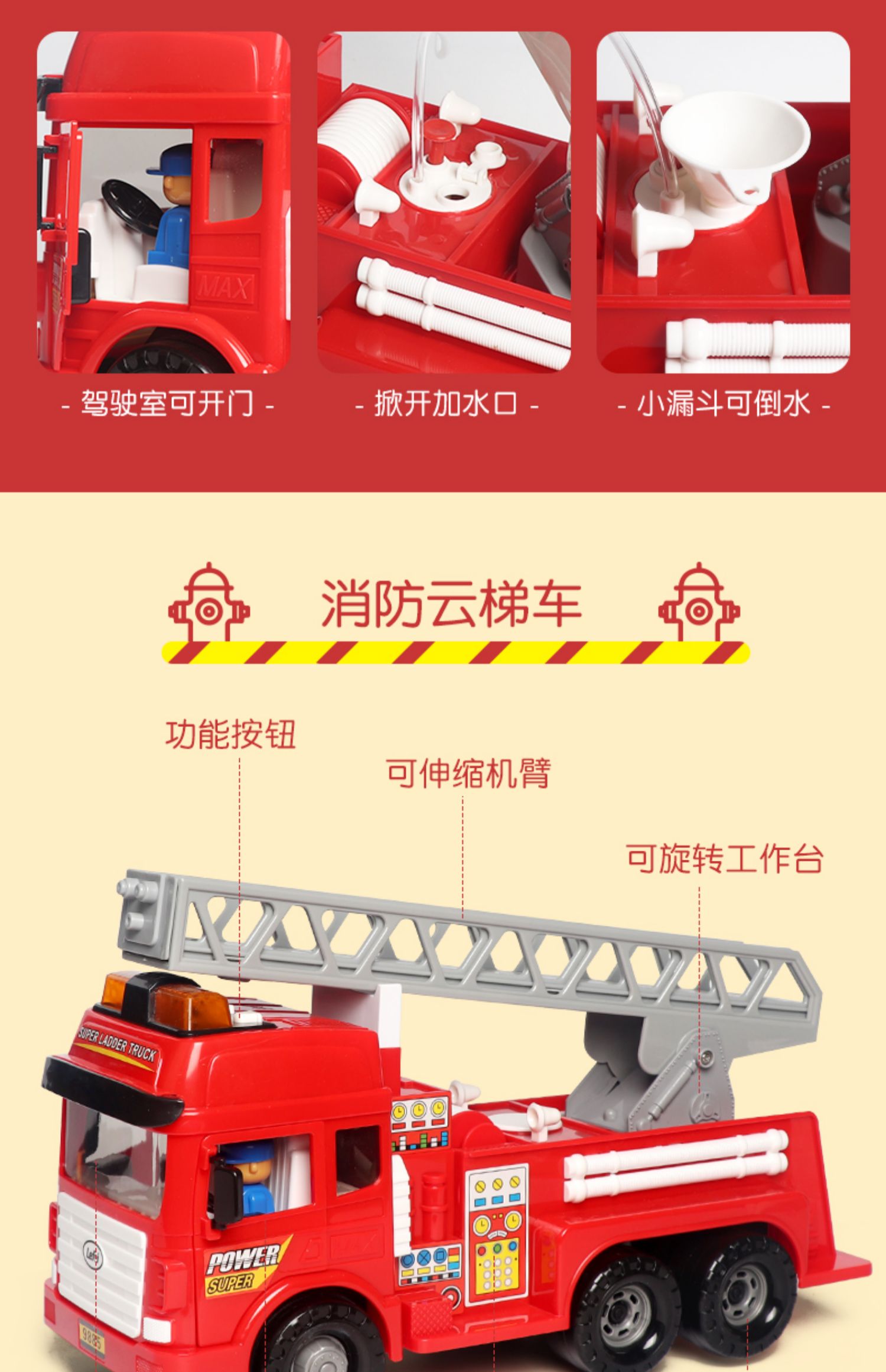 MAX

- 驾驶室可开门 -

- 掀开加水口 -

- 小漏斗可倒水 -

消防云梯车

功能按钮

可伸缩机臂

可旋转工作台

SUPER LADDER TRUCK

POWER SUPER

9885