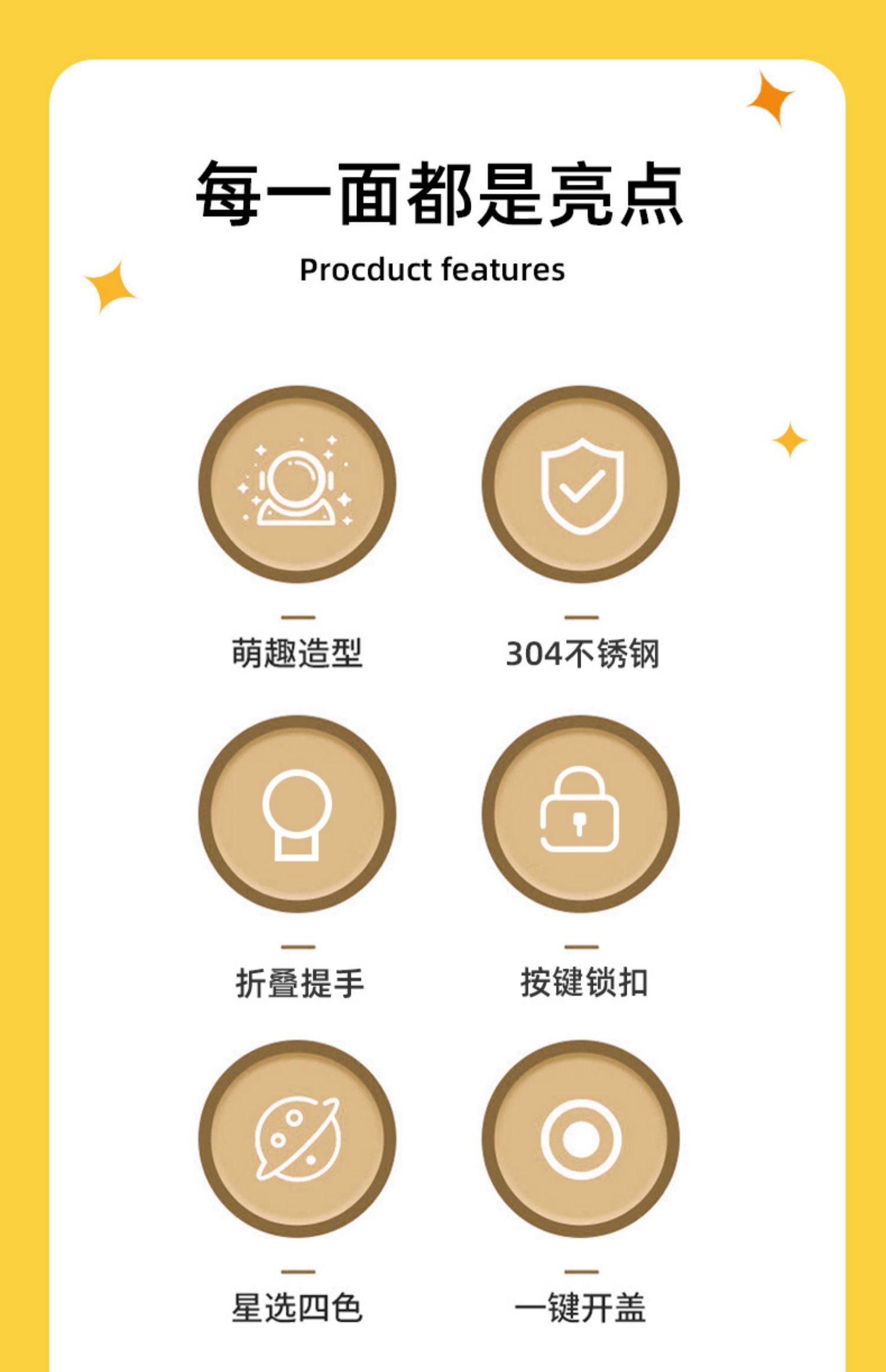 每一面都是亮点

Procduct features

萌趣造型

304不锈钢

折叠提手

按键锁扣

星选四色

一键开盖