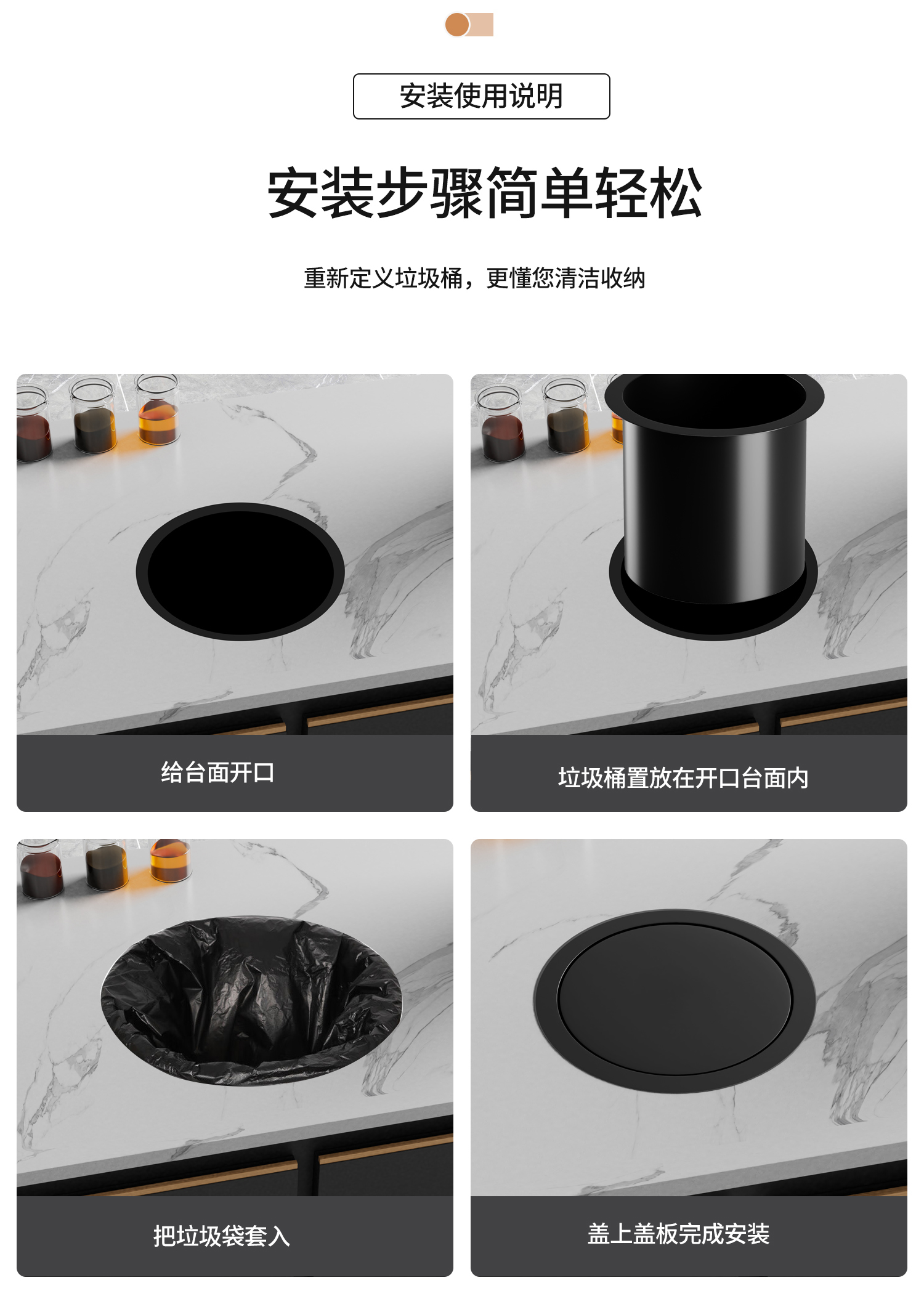 安装使用说明

安装步骤简单轻松

重新定义垃圾桶，更懂您清洁收纳

给台面开口

垃圾桶置放在开口台面内

把垃圾袋套入

盖上盖板完成安装