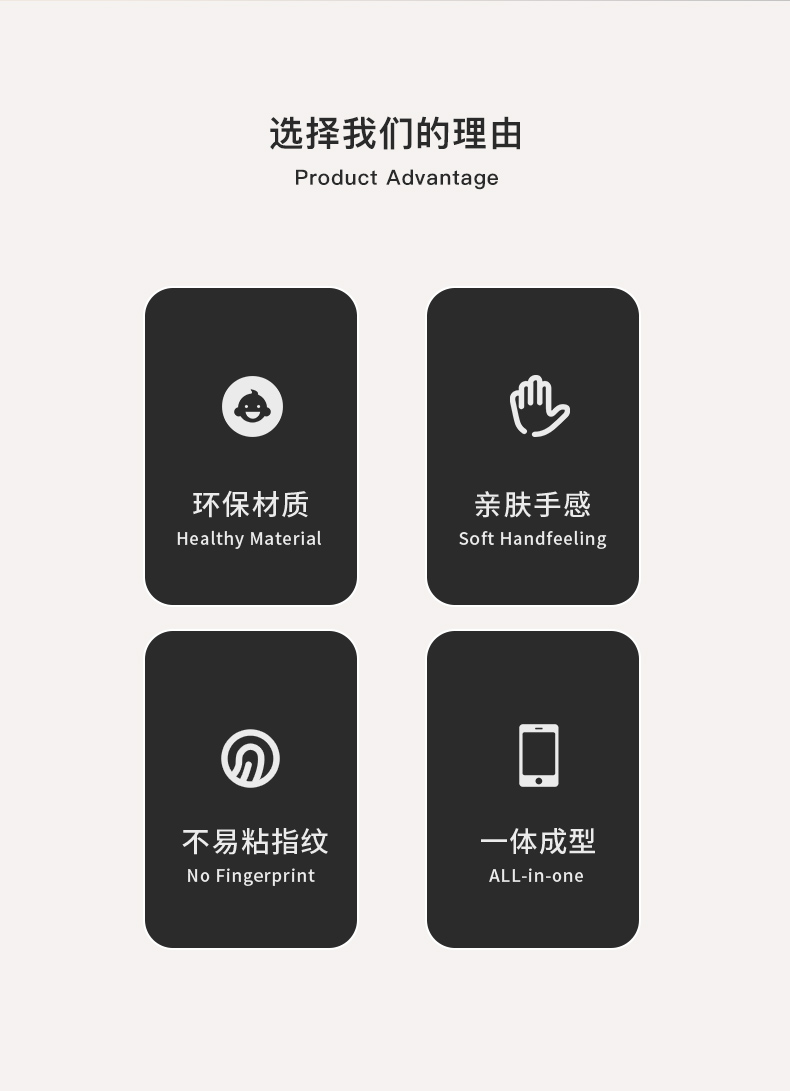 选择我们的理由
Product Advantage

环保材质
Healthy Material

亲肤手感
Soft Handfeeling

不易粘指纹
No Fingerprint

一体成型
ALL-in-one