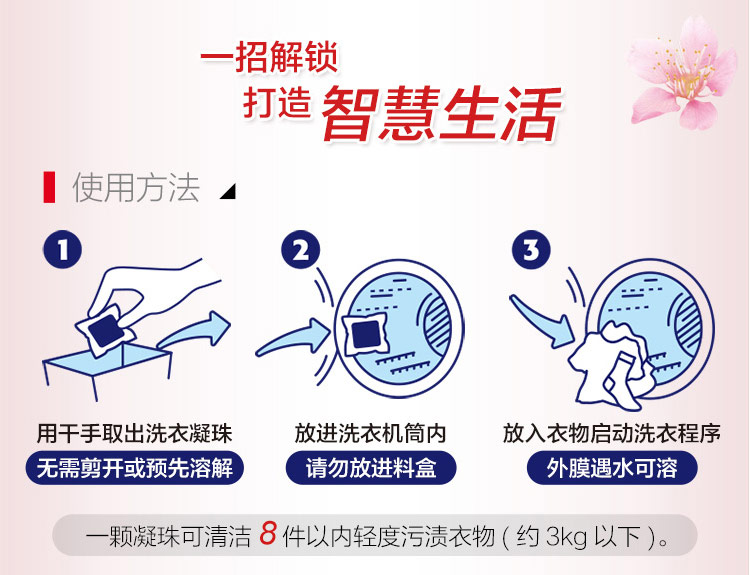 一招解锁
打造 智慧生活

使用方法

1
用干手取出洗衣凝珠
无需剪开或预先溶解

2
放进洗衣机筒内
请勿放进料盒

3
放入衣物启动洗衣程序
外膜遇水可溶

一颗凝珠可清洁 8 件以内轻度污渍衣物（约 3kg 以下）。