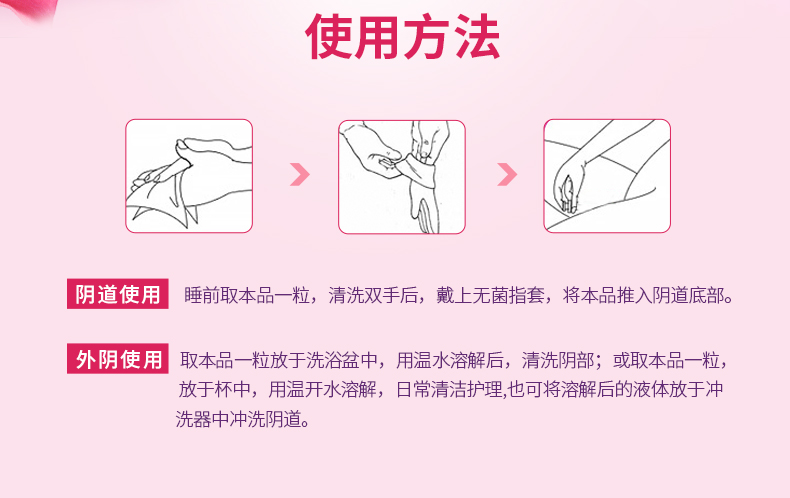 使用方法

阴道使用 睡前取本品一粒，清洗双手后，戴上无菌指套，将本品推入阴道底部。

外阴使用 取本品一粒放于洗浴盆中，用温水溶解后，清洗阴部；或取本品一粒，放于杯中，用温开水溶解，日常清洁护理,也可将溶解后的液体放于冲洗器中冲洗阴道。