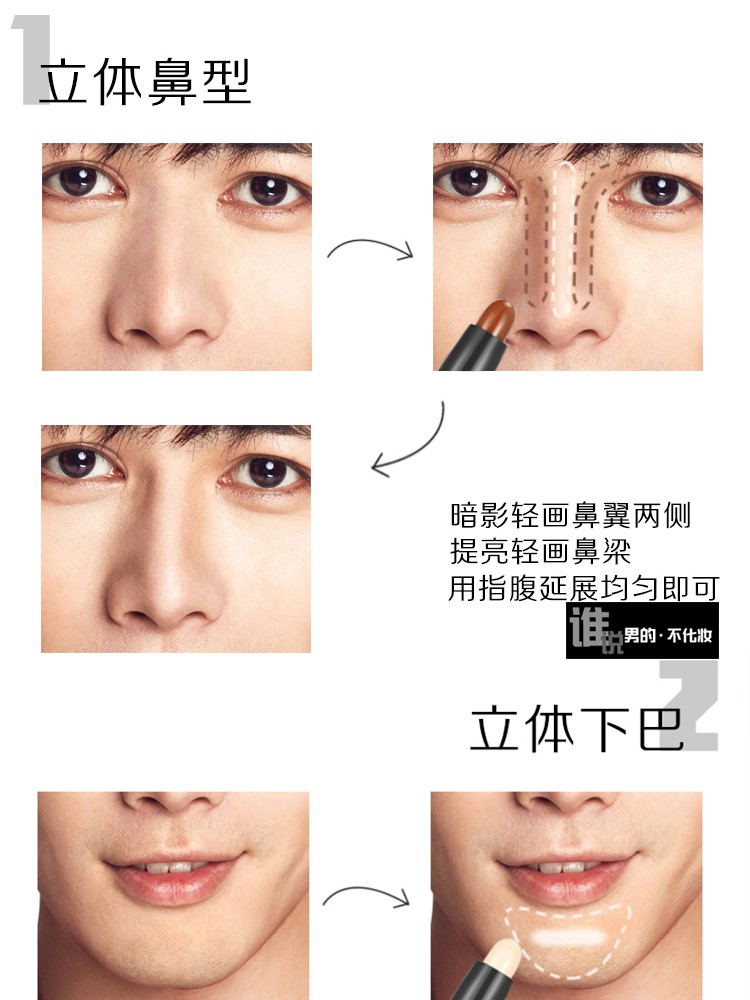 1
立体鼻型

暗影轻画鼻翼两侧
提亮轻画鼻梁
用指腹延展均匀即可

谁说男的·不化妆

2
立体下巴