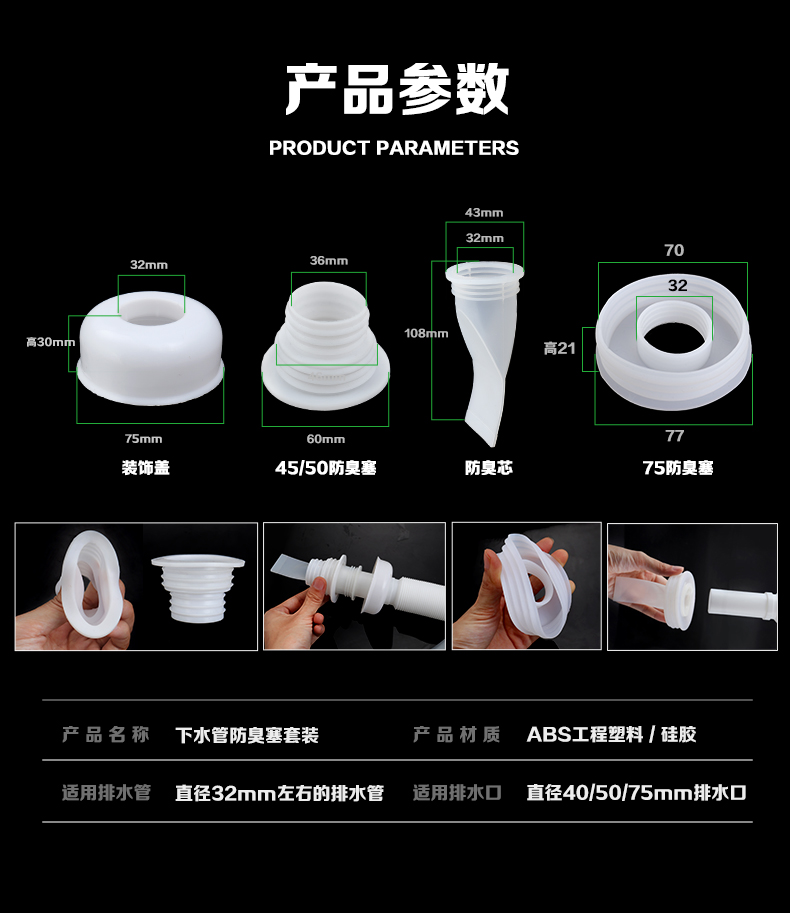 产品参数

PRODUCT PARAMETERS

32mm
高30mm
75mm
装饰盖

36mm
60mm
45/50防臭塞

43mm
32mm
108mm
防臭芯

70
32
高21
77
75防臭塞

| 产品名称 | 下水管防臭塞套装 | 产品材质 | ABS工程塑料 / 硅胶 |
|---|---|---|---|
| 适用排水管 | 直径32mm左右的排水管 | 适用排水口 | 直径40/50/75mm排水口 |