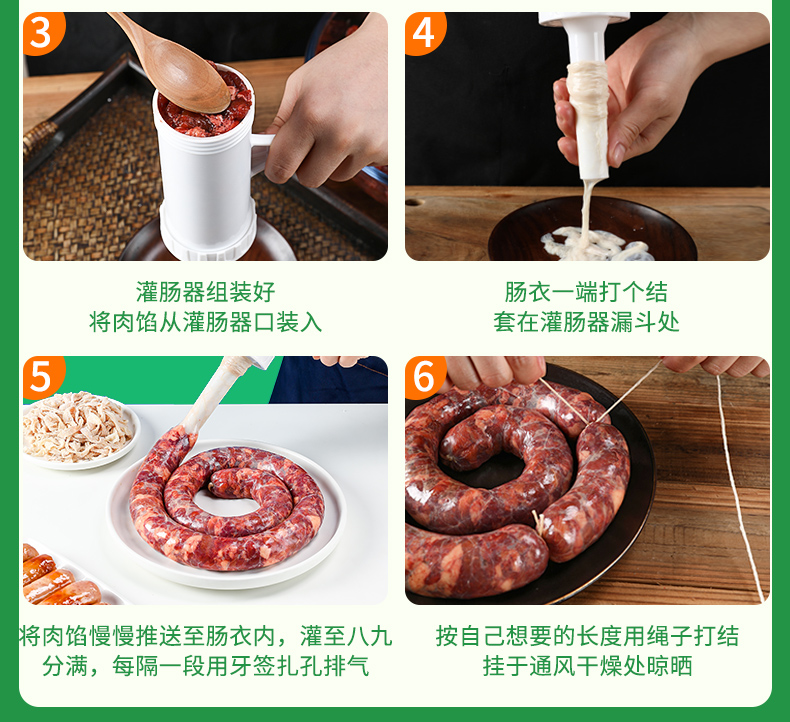 3

灌肠器组装好
将肉馅从灌肠器口装入

4

肠衣一端打个结
套在灌肠器漏斗处

5

将肉馅慢慢推送至肠衣内，灌至八九分满，每隔一段用牙签扎孔排气

6

按自己想要的长度用绳子打结
挂于通风干燥处晾晒