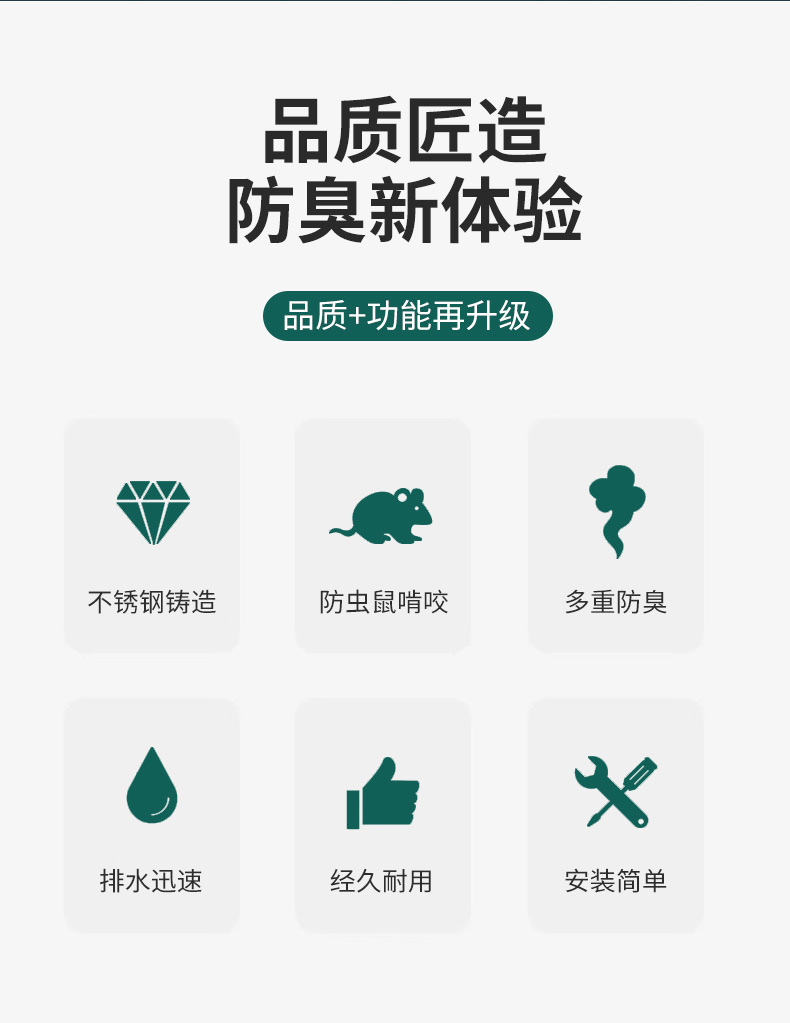 品质匠造
防臭新体验

品质+功能再升级

不锈钢铸造

防虫鼠啃咬

多重防臭

排水迅速

经久耐用

安装简单