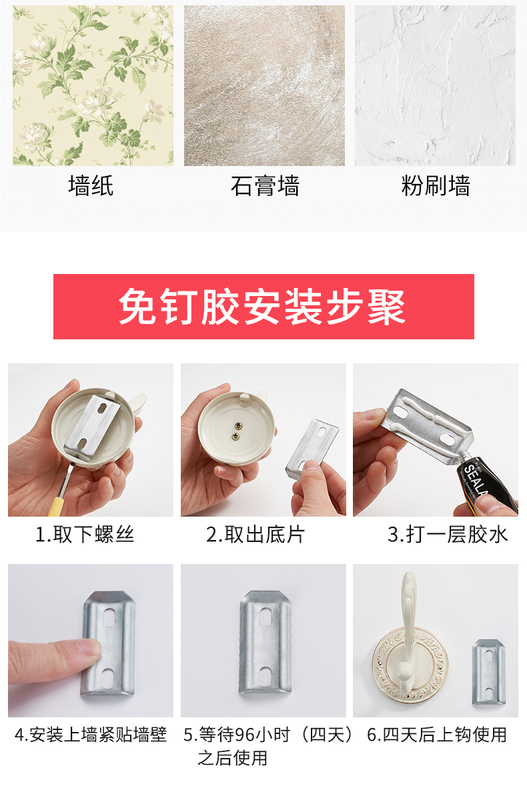 墙纸
石膏墙
粉刷墙

免钉胶安装步聚

SEALA

1.取下螺丝
2.取出底片
3.打一层胶水

4.安装上墙紧贴墙壁
5.等待96小时（四天）之后使用
6.四天后上钩使用