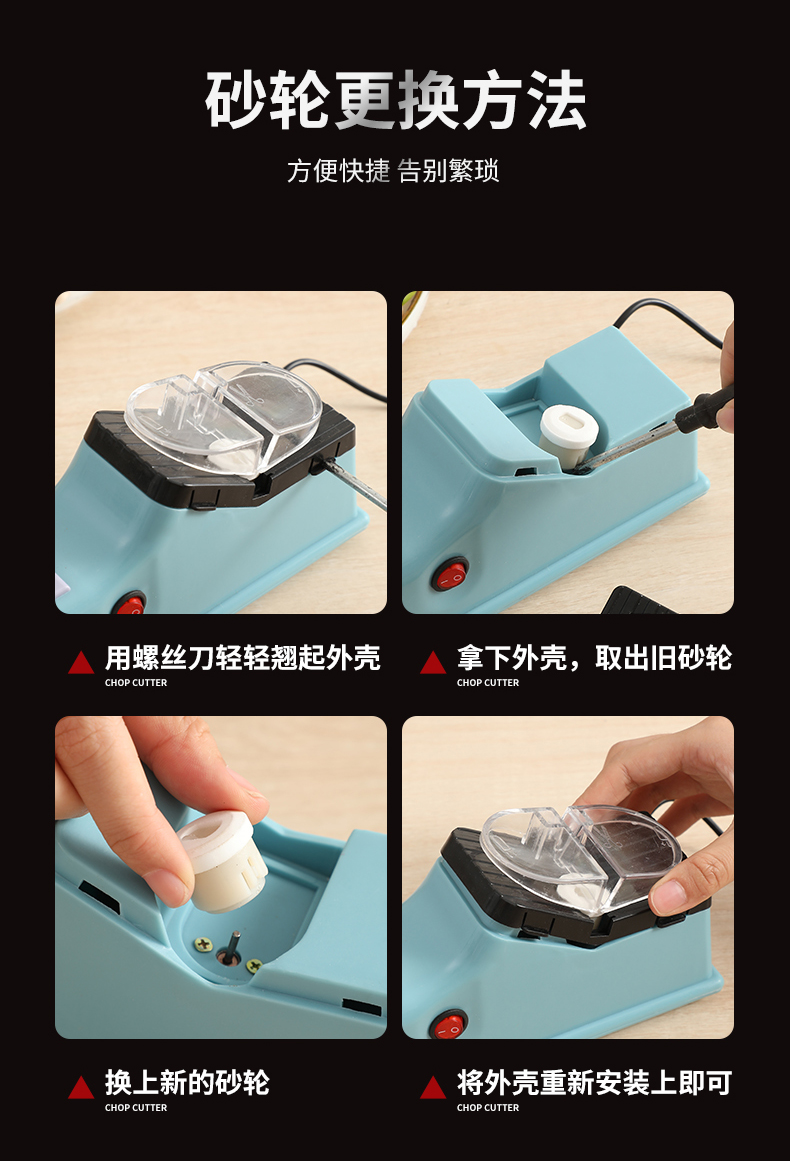 砂轮更换方法

方便快捷 告别繁琐

用螺丝刀轻轻翘起外壳
CHOP CUTTER

拿下外壳，取出旧砂轮
CHOP CUTTER

换上新的砂轮
CHOP CUTTER

将外壳重新安装上即可
CHOP CUTTER