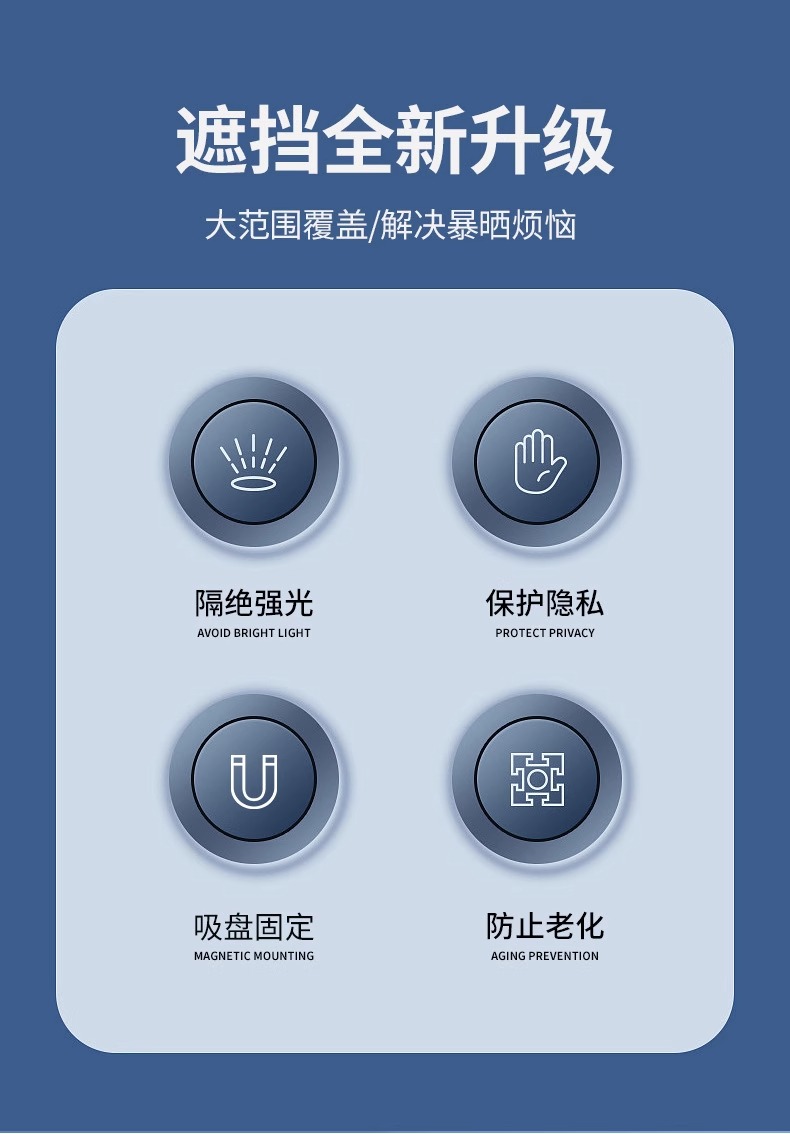 遮挡全新升级

大范围覆盖/解决暴晒烦恼

隔绝强光
AVOID BRIGHT LIGHT

保护隐私
PROTECT PRIVACY

吸盘固定
MAGNETIC MOUNTING

防止老化
AGING PREVENTION