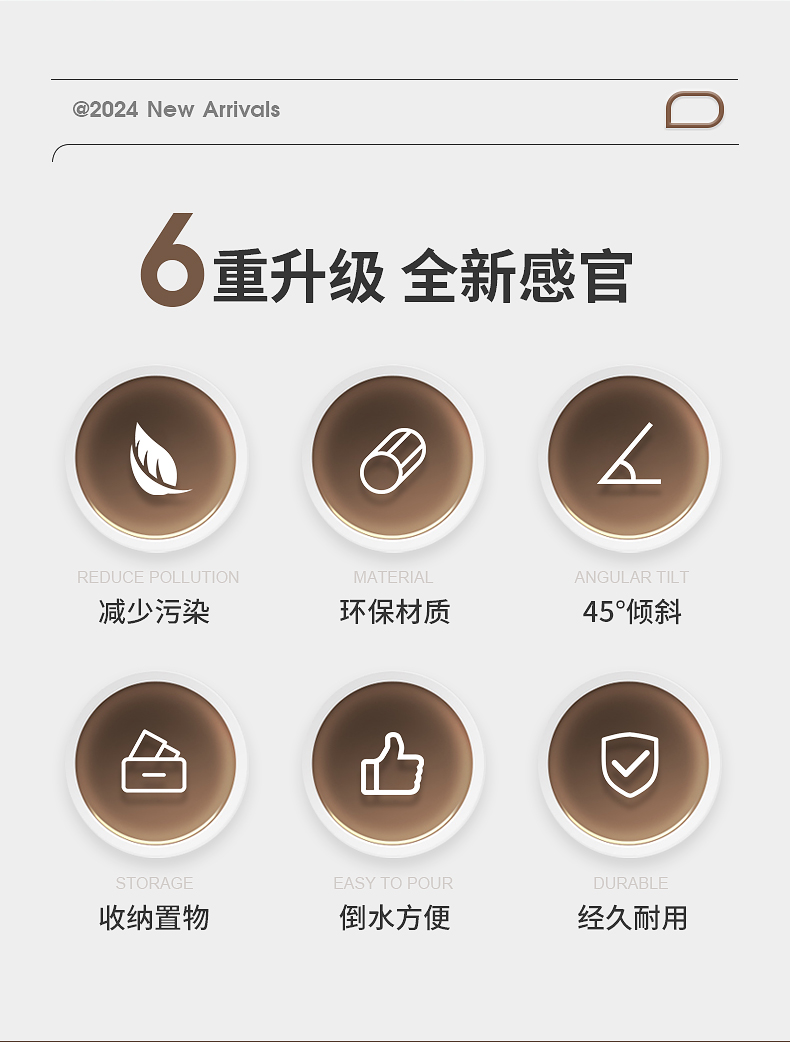 @2024 New Arrivals

6重升级 全新感官

REDUCE POLLUTION
减少污染

MATERIAL
环保材质

ANGULAR TILT
45°倾斜

STORAGE
收纳置物

EASY TO POUR
倒水方便

DURABLE
经久耐用