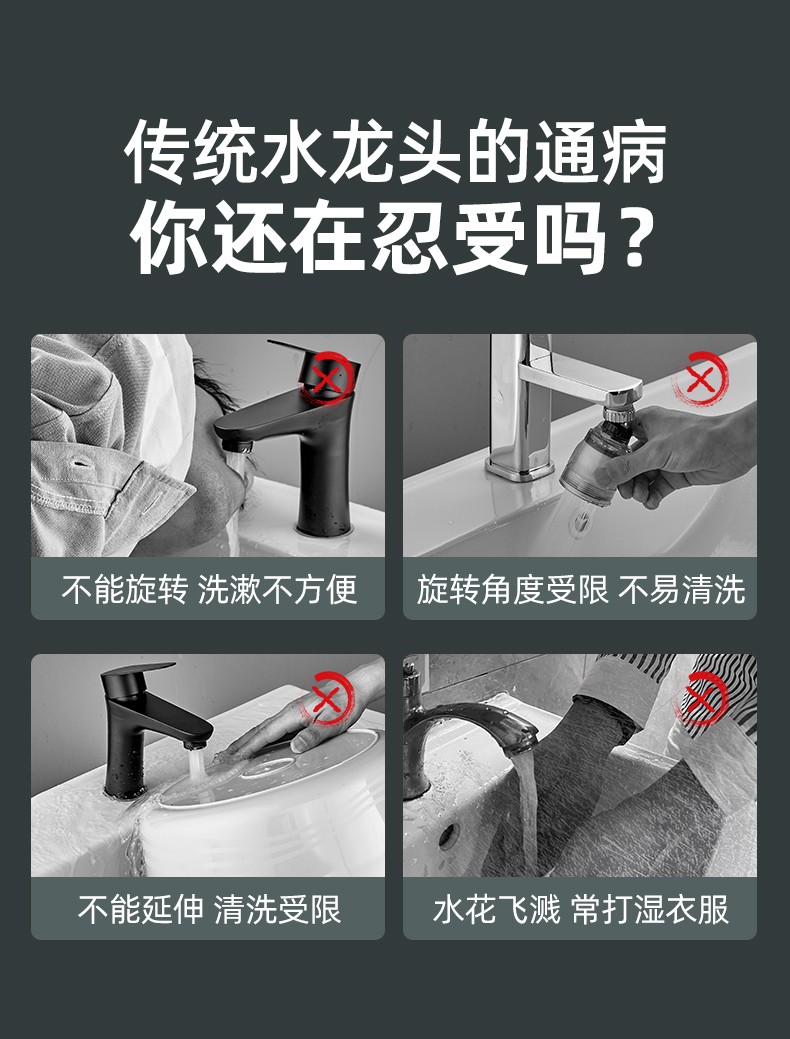 传统水龙头的通病
你还在忍受吗？

不能旋转 洗漱不方便

旋转角度受限 不易清洗

不能延伸 清洗受限

水花飞溅 常打湿衣服