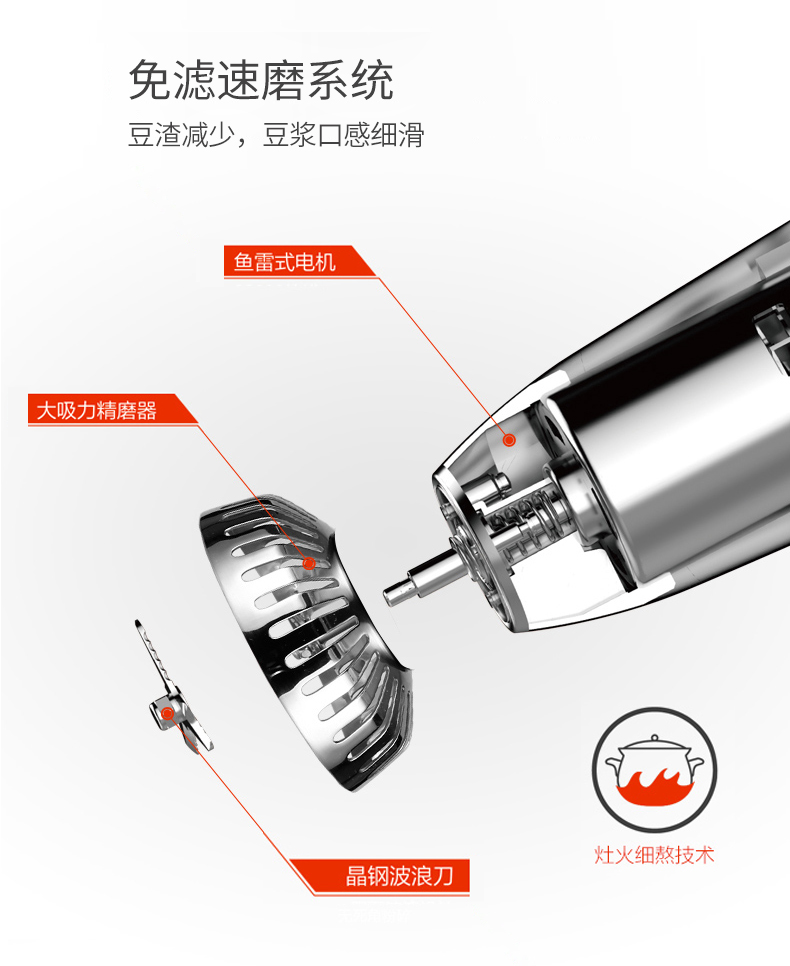 免滤速磨系统

豆渣减少，豆浆口感细滑

鱼雷式电机

大吸力精磨器

晶钢波浪刀

灶火细熬技术