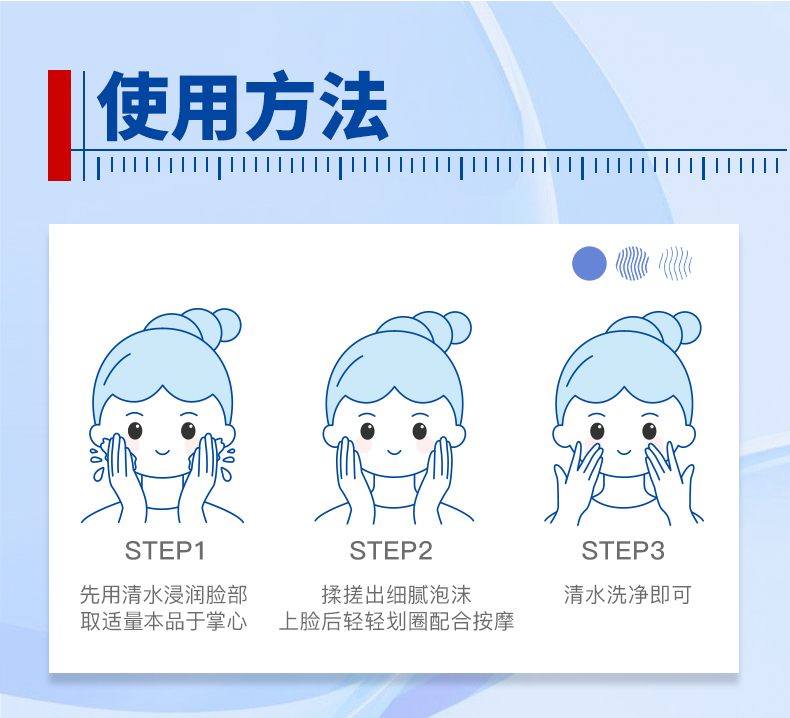 使用方法

STEP1

先用清水浸润脸部
取适量本品于掌心

STEP2

揉搓出细腻泡沫
上脸后轻轻划圈配合按摩

STEP3

清水洗净即可