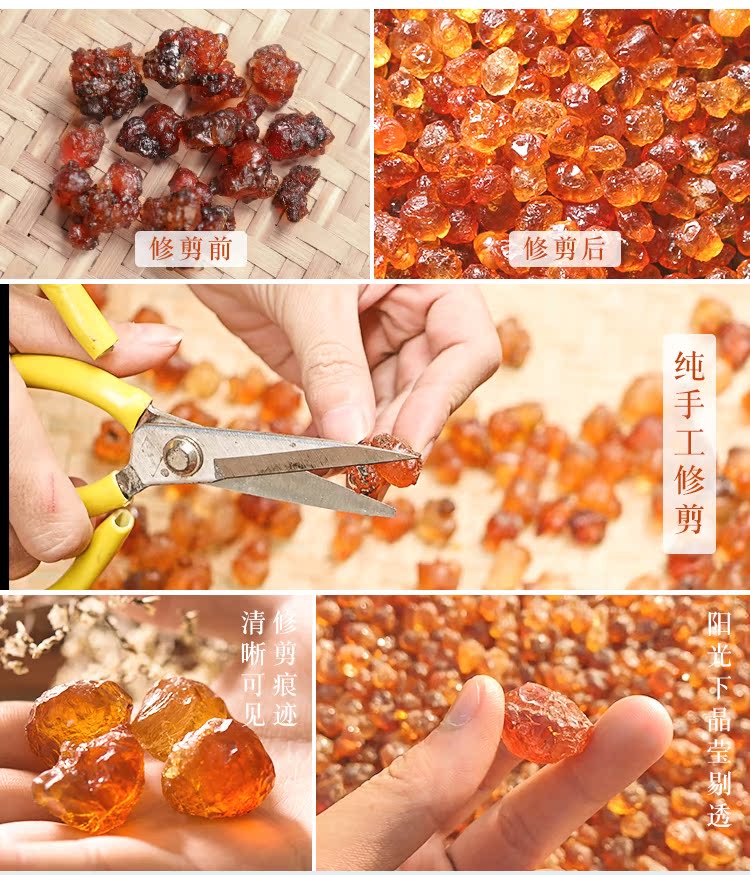 修剪前

修剪后

纯手工修剪

修剪痕迹清晰可见

阳光下晶莹剔透