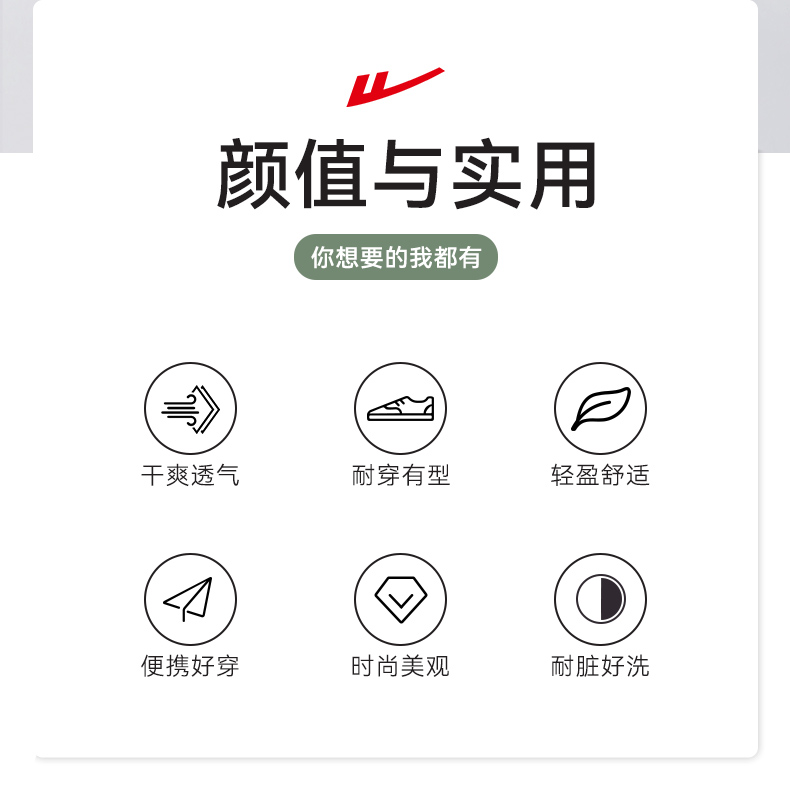 颜值与实用

你想要的我都有

干爽透气

耐穿有型

轻盈舒适

便携好穿

时尚美观

耐脏好洗