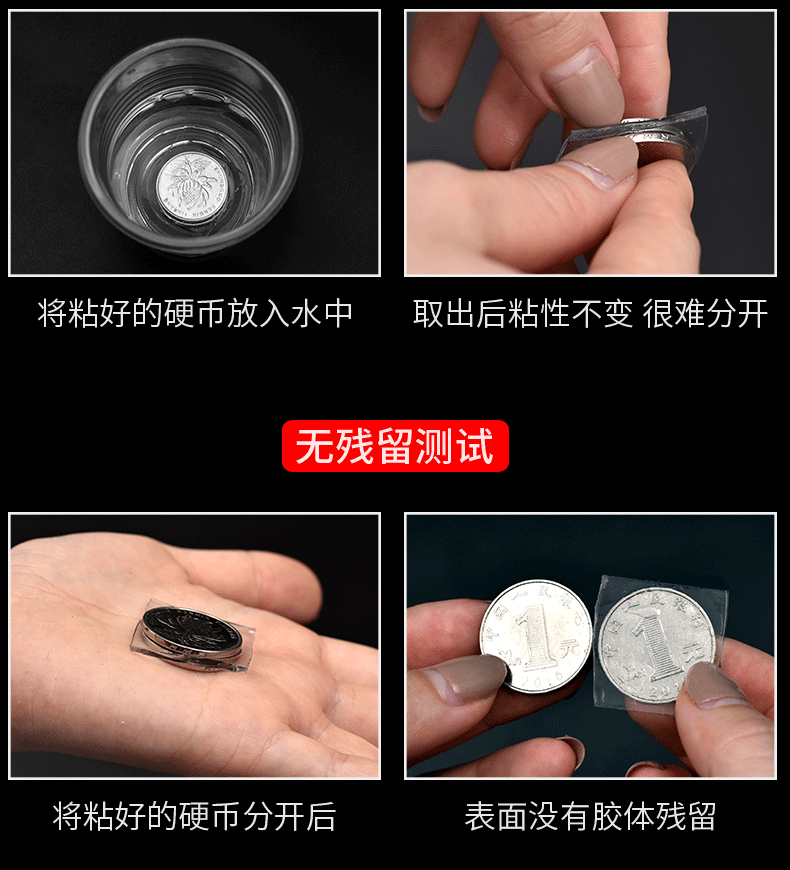 将粘好的硬币放入水中

取出后粘性不变 很难分开

无残留测试

将粘好的硬币分开后

表面没有胶体残留