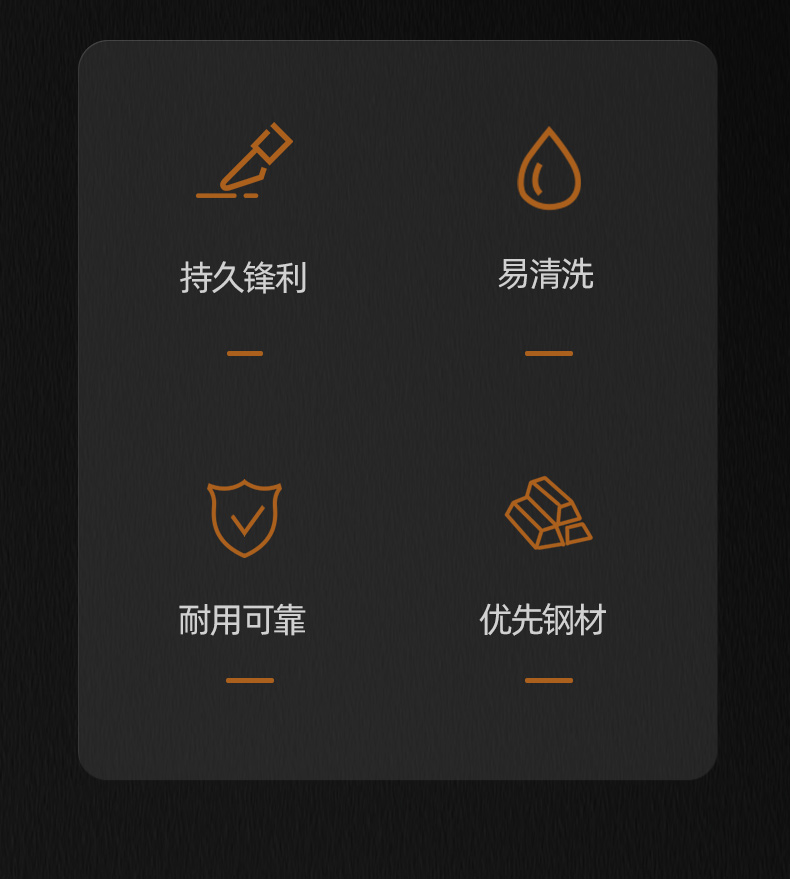 持久锋利

易清洗

耐用可靠

优先钢材