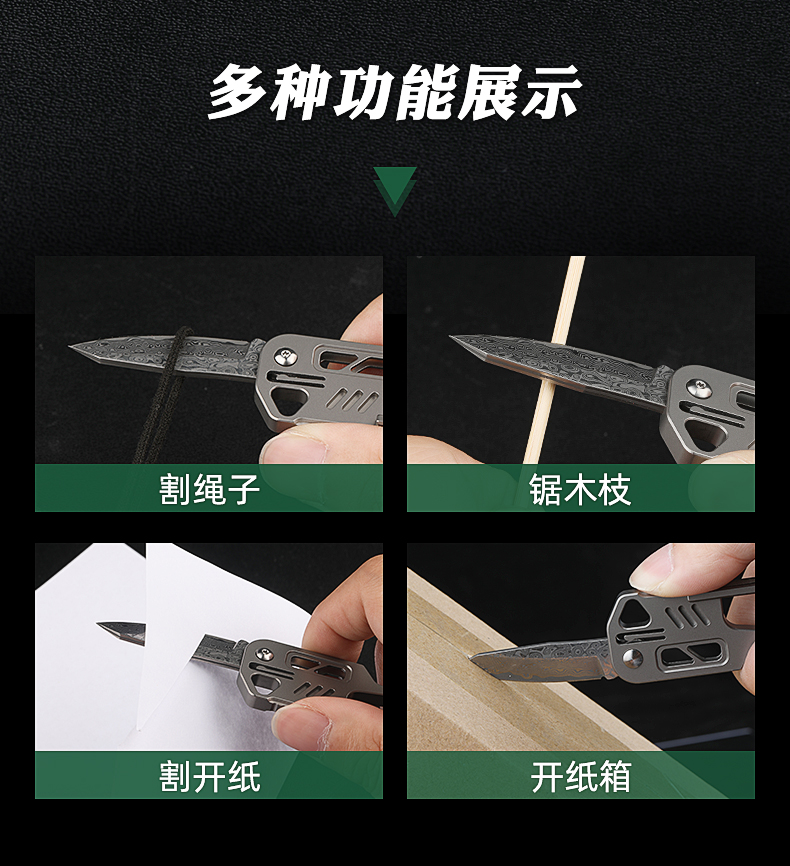 多种功能展示

割绳子

锯木枝

割开纸

开纸箱