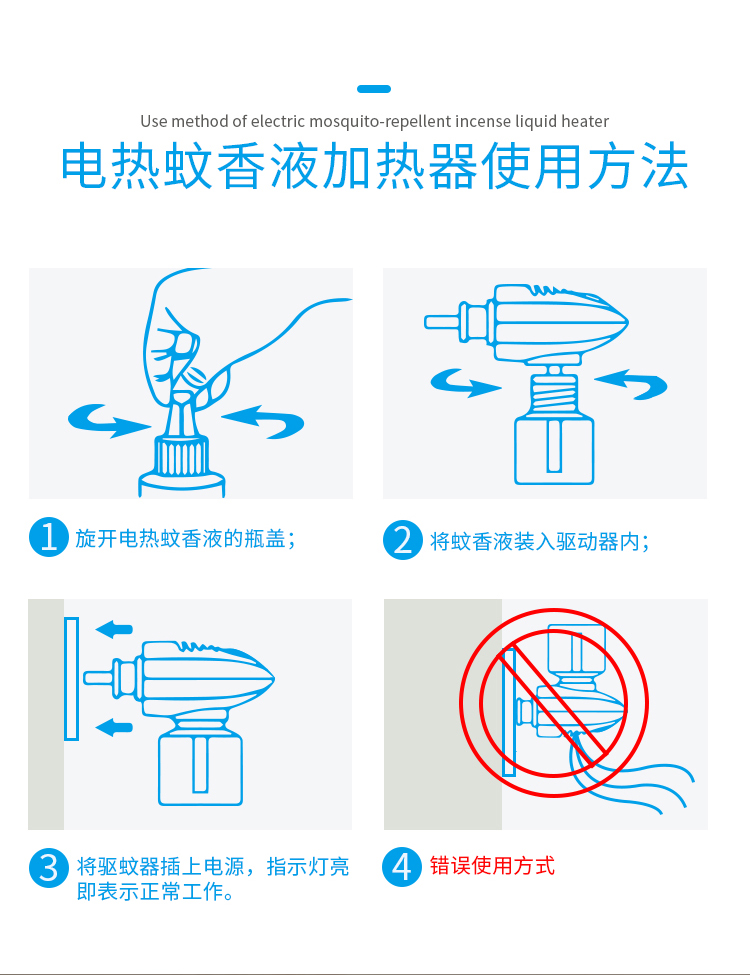 Use method of electric mosquito-repellent incense liquid heater

电热蚊香液加热器使用方法

1 旋开电热蚊香液的瓶盖；

2 将蚊香液装入驱动器内；

3 将驱蚊器插上电源，指示灯亮即表示正常工作。

4 错误使用方式