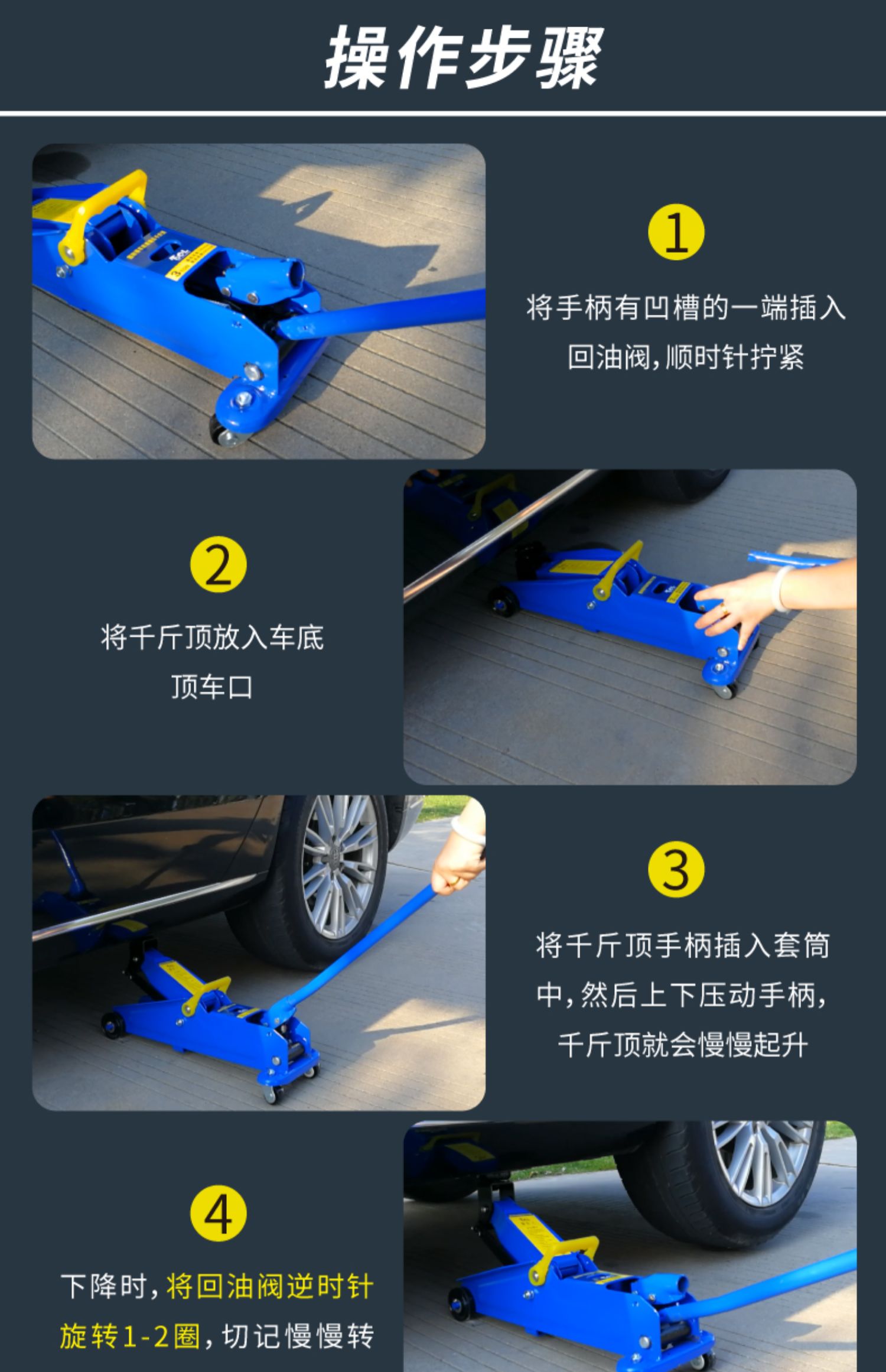 操作步骤

1

将手柄有凹槽的一端插入回油阀,顺时针拧紧

2

将千斤顶放入车底顶车口

3

将千斤顶手柄插入套筒中,然后上下压动手柄,千斤顶就会慢慢起升

4

下降时,将回油阀逆时针旋转1-2圈,切记慢慢转