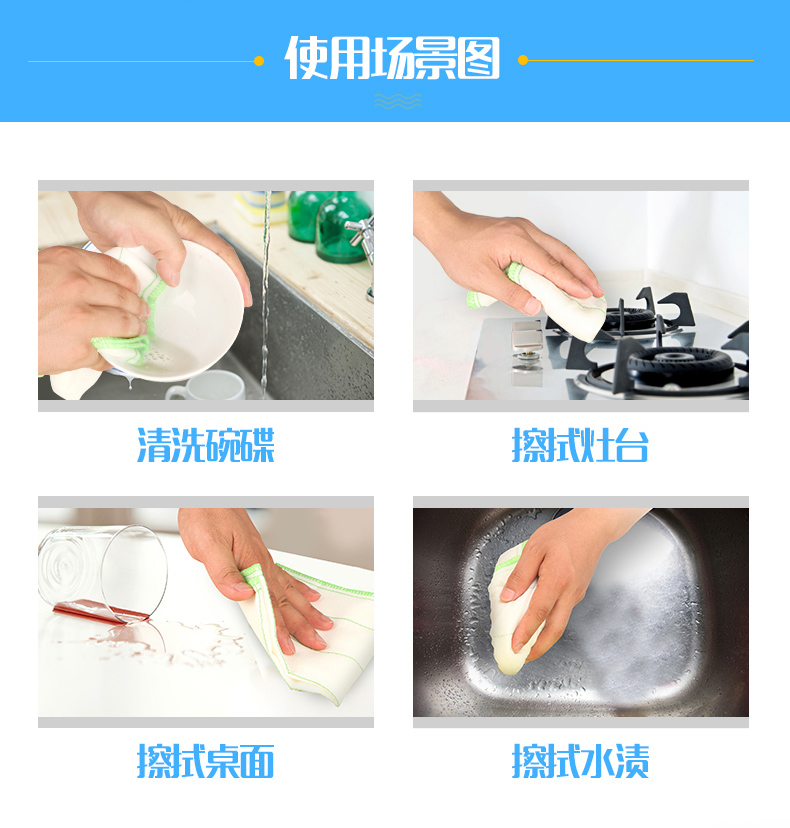 使用场景图

清洗碗碟

擦拭灶台

擦拭桌面

擦拭水渍