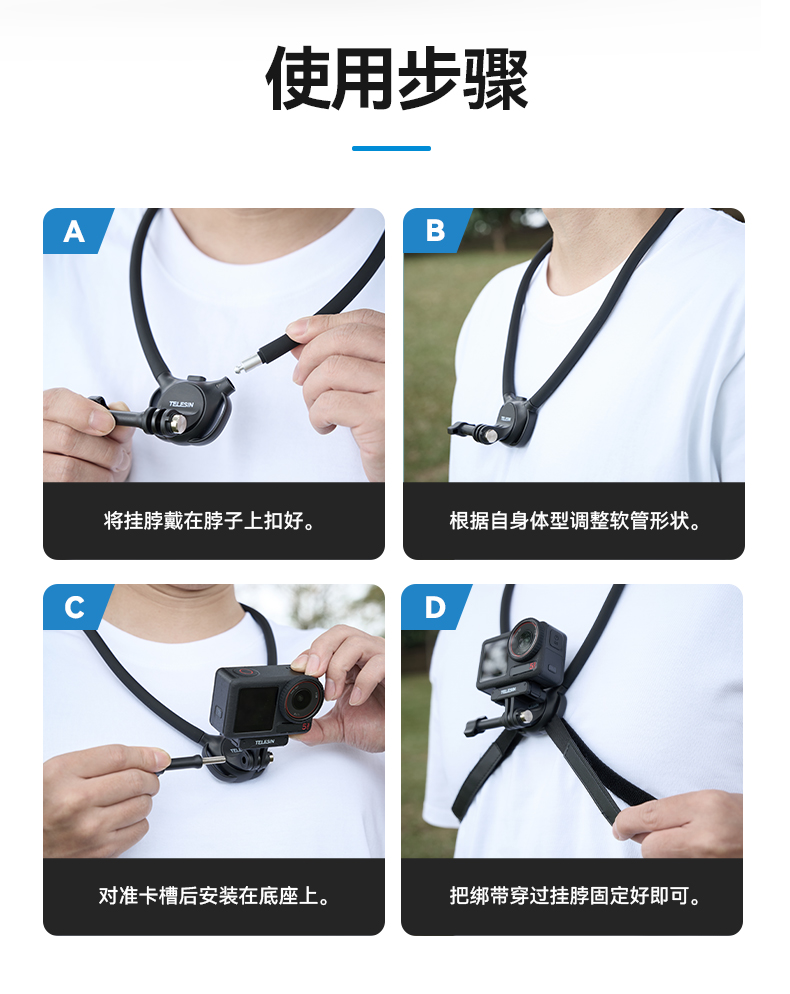 使用步骤

A

TELESIN

将挂脖戴在脖子上扣好。

B

TELESIN

根据自身体型调整软管形状。

C

TELESIN

对准卡槽后安装在底座上。

D

把绑带穿过挂脖固定好即可。