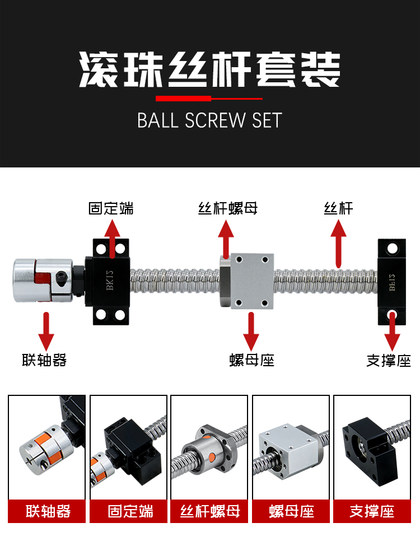 滚珠丝杆套装

BALL SCREW SET

固定端

丝杆螺母

丝杆

BK15

BF15

联轴器

螺母座

支撑座

联轴器

固定端

丝杆螺母

螺母座

支撑座