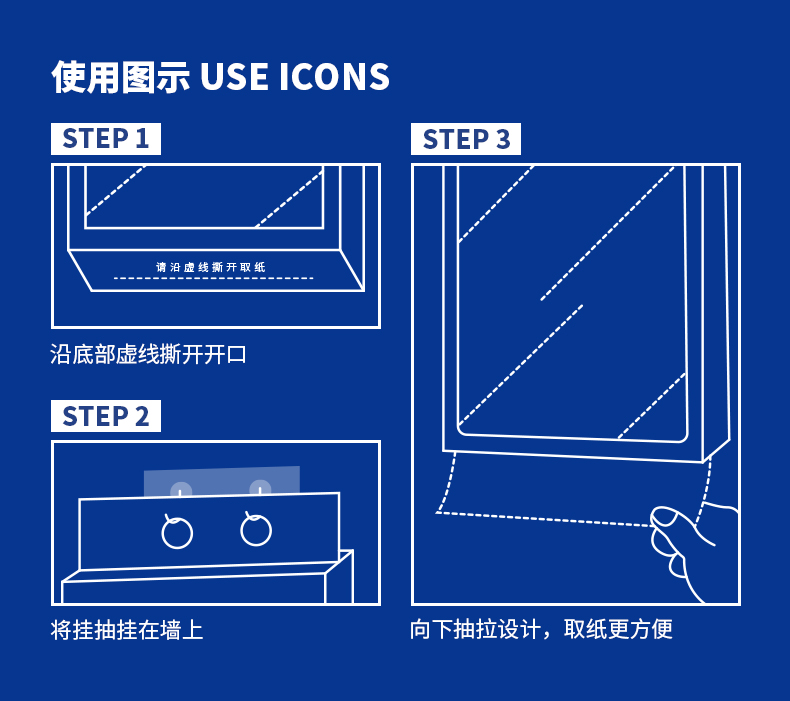 使用图示 USE ICONS

STEP 1

请沿虚线撕开取纸

沿底部虚线撕开开口

STEP 2

将挂抽挂在墙上

STEP 3

向下抽拉设计，取纸更方便