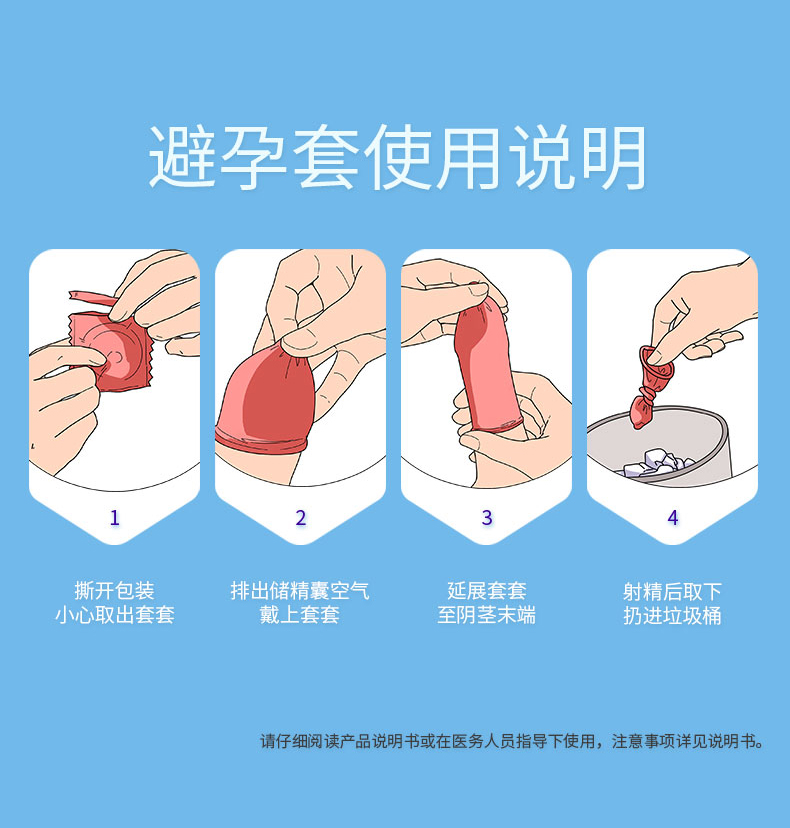 避孕套使用说明

1

撕开包装
小心取出套套

2

排出储精囊空气
戴上套套

3

延展套套
至阴茎末端

4

射精后取下
扔进垃圾桶

请仔细阅读产品说明书或在医务人员指导下使用，注意事项详见说明书。