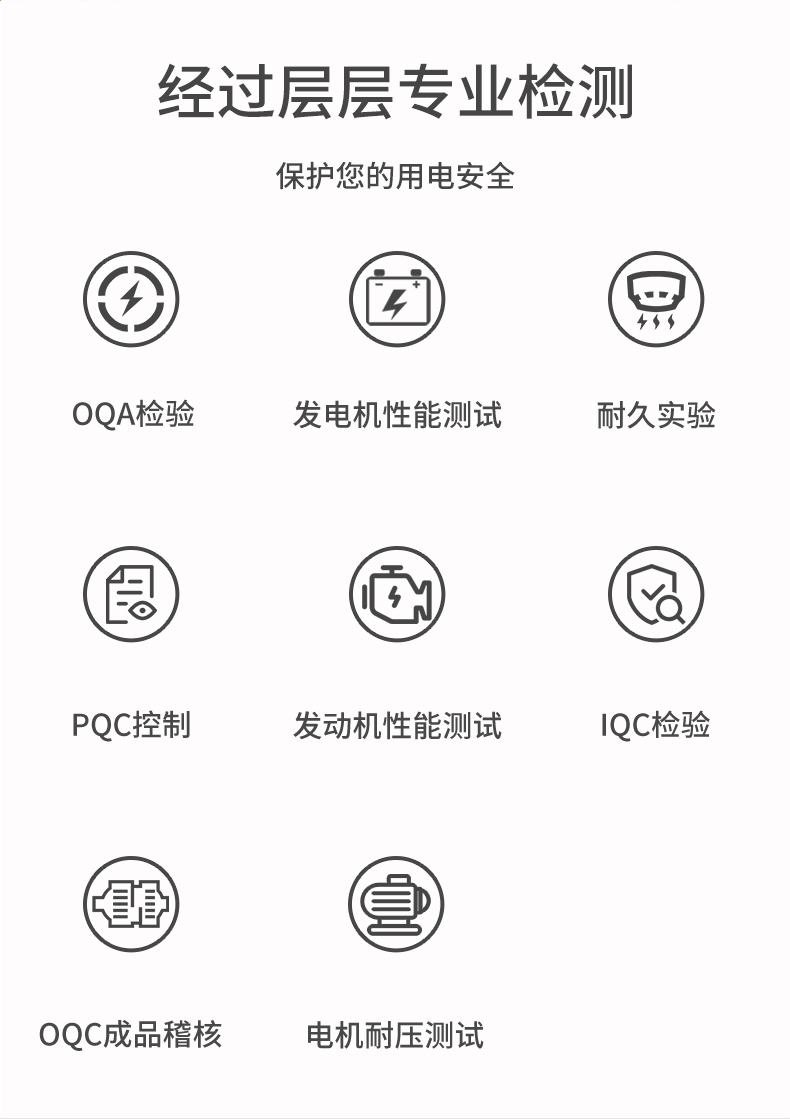 经过层层专业检测

保护您的用电安全

OQA检验

发电机性能测试

耐久实验

PQC控制

发动机性能测试

IQC检验

OQC成品稽核

电机耐压测试