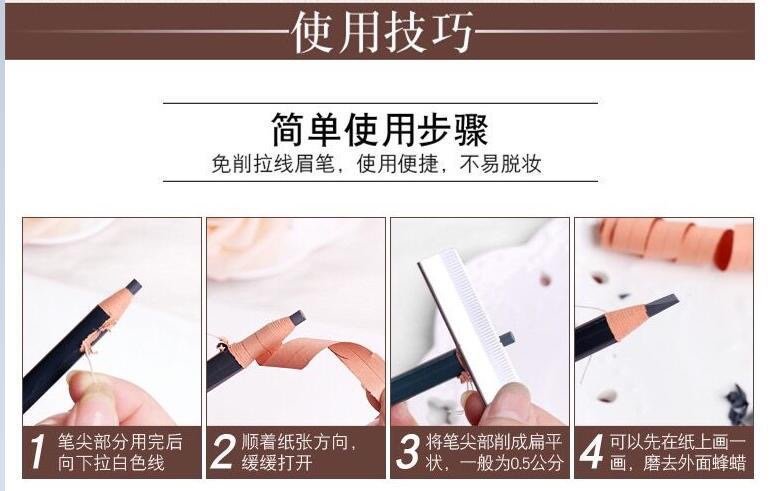 使用技巧

简单使用步骤

免削拉线眉笔，使用便捷，不易脱妆

1 笔尖部分用完后向下拉白色线

2 顺着纸张方向，缓缓打开

3 将笔尖部削成扁平状，一般为0.5公分

4 可以先在纸上画一画，磨去外面蜂蜡