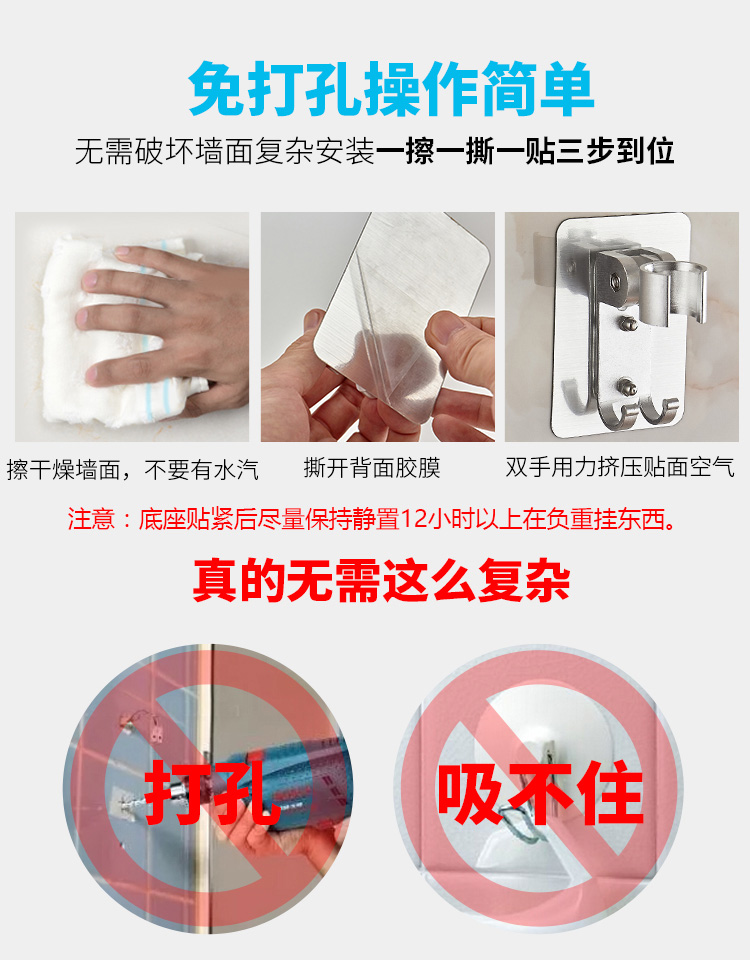 免打孔操作简单

无需破坏墙面复杂安装一擦一撕一贴三步到位

擦干燥墙面，不要有水汽

撕开背面胶膜

双手用力挤压贴面空气

注意：底座贴紧后尽量保持静置12小时以上在负重挂东西。

真的无需这么复杂

打孔

吸不住