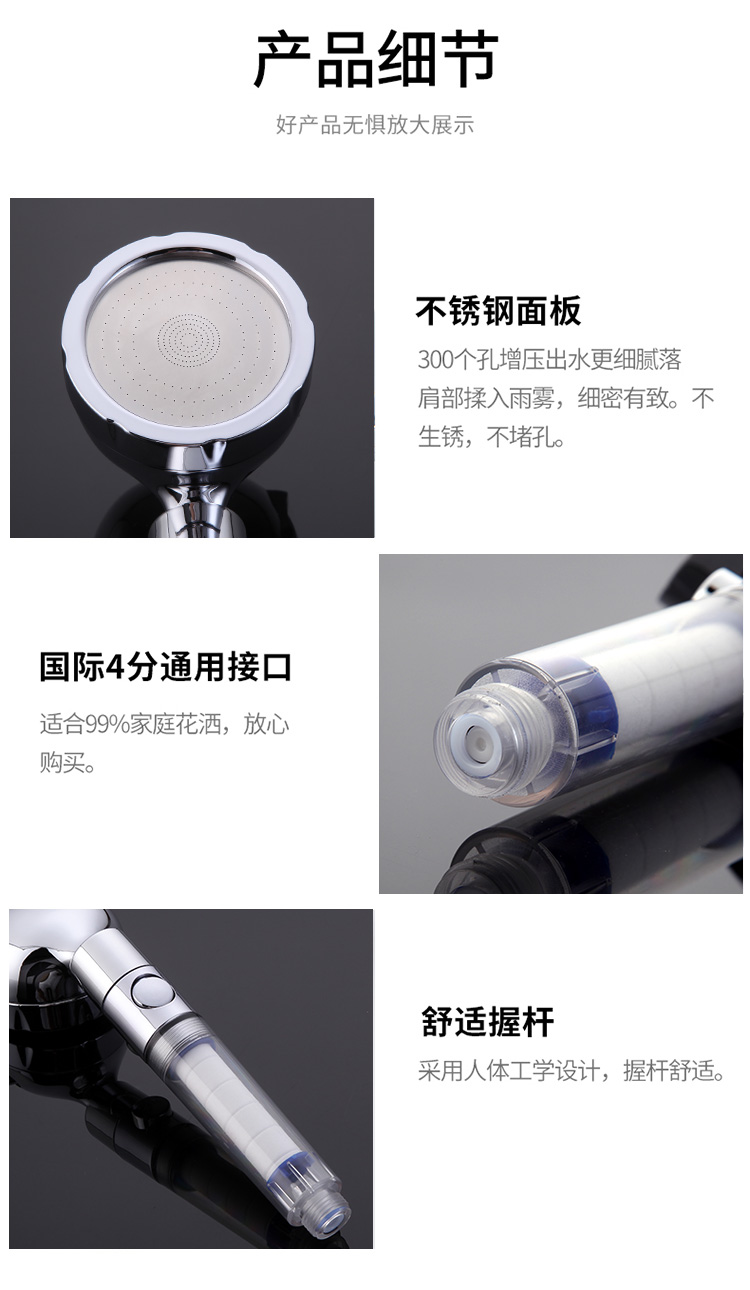 产品细节

好产品无惧放大展示

不锈钢面板

300个孔增压出水更细腻落肩部揉入雨雾，细密有致。不生锈，不堵孔。

国际4分通用接口

适合99%家庭花洒，放心购买。

舒适握杆

采用人体工学设计，握杆舒适。