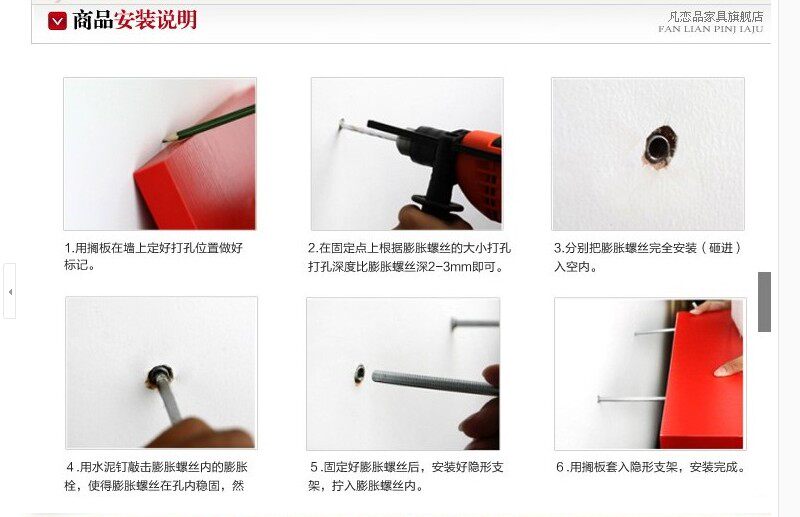 商品安装说明

凡恋品家具旗舰店
FAN LIAN PINJ IAJU

1.用搁板在墙上定好打孔位置做好标记。

2.在固定点上根据膨胀螺丝的大小打孔打孔深度比膨胀螺丝深2-3mm即可。

3.分别把膨胀螺丝完全安装（砸进）入空内。

4.用水泥钉敲击膨胀螺丝内的膨胀栓，使得膨胀螺丝在孔内稳固，然

5.固定好膨胀螺丝后，安装好隐形支架，拧入膨胀螺丝内。

6.用搁板套入隐形支架，安装完成。