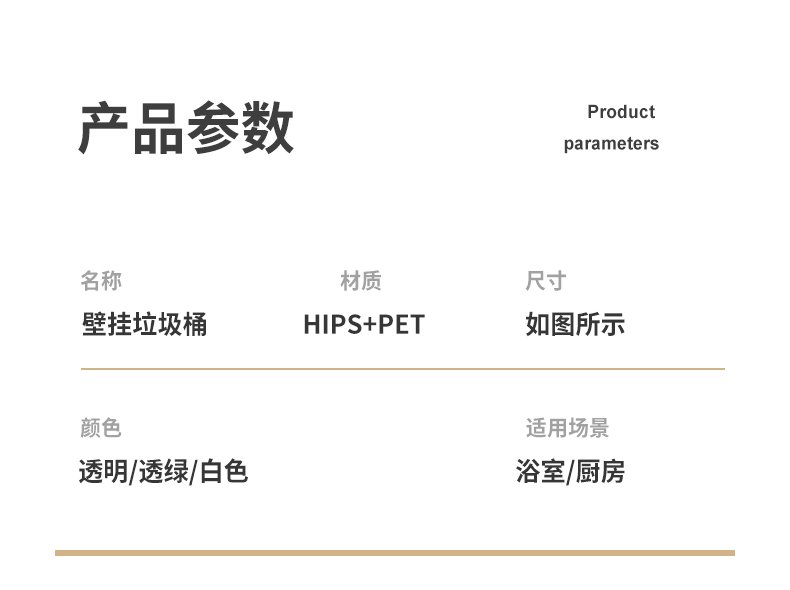 产品参数

Product
parameters

名称
壁挂垃圾桶

材质
HIPS+PET

尺寸
如图所示

颜色
透明/透绿/白色

适用场景
浴室/厨房