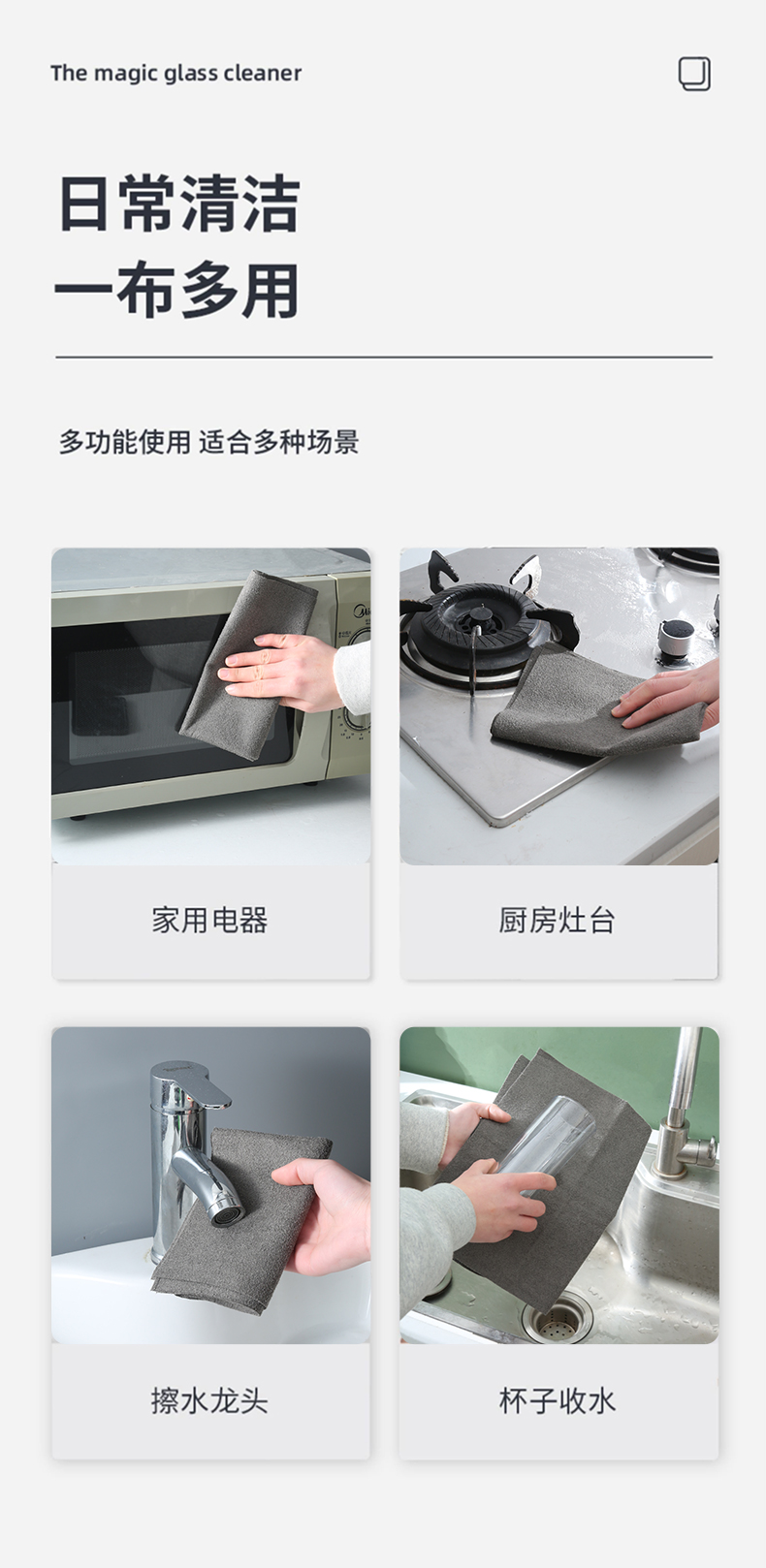 The magic glass cleaner

日常清洁
一布多用

多功能使用 适合多种场景

家用电器

厨房灶台

擦水龙头

杯子收水