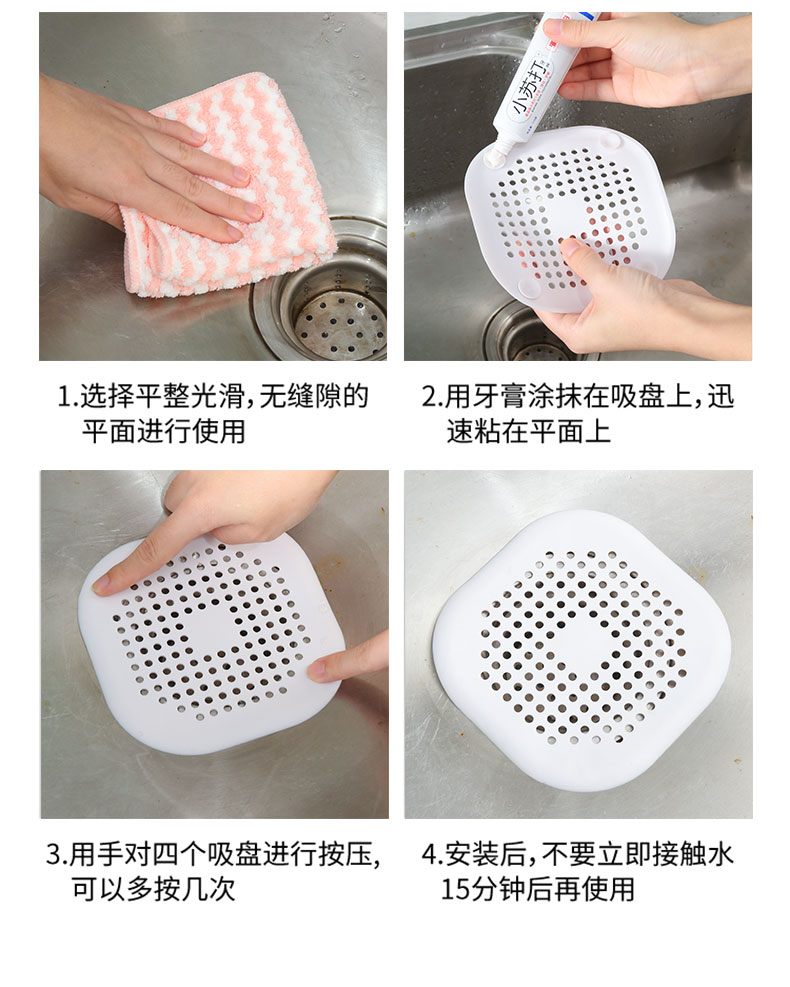 小苏打

1.选择平整光滑,无缝隙的平面进行使用

2.用牙膏涂抹在吸盘上,迅速粘在平面上

3.用手对四个吸盘进行按压,可以多按几次

4.安装后,不要立即接触水15分钟后再使用