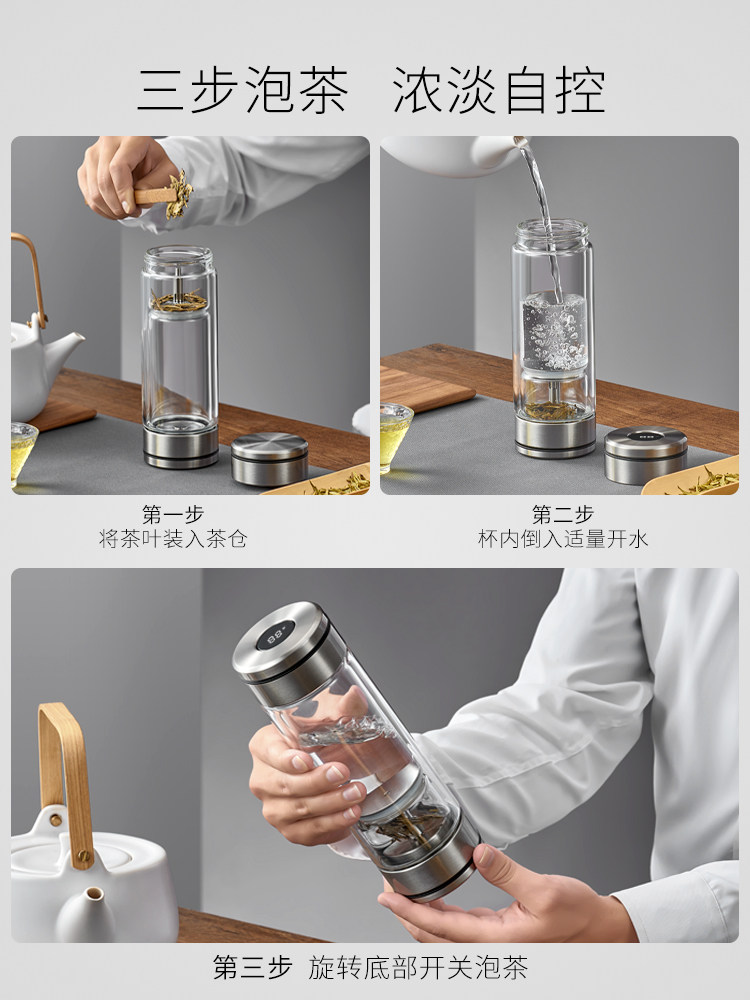 三步泡茶　浓淡自控

第一步
将茶叶装入茶仓

第二步
杯内倒入适量开水

88°

第三步　旋转底部开关泡茶